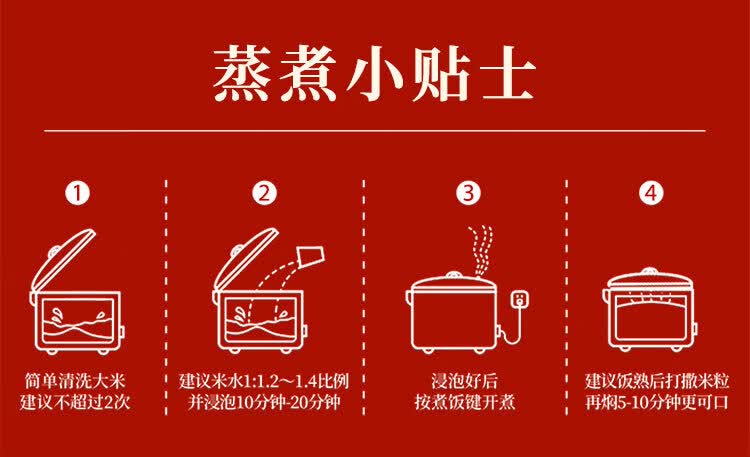 蒸煮小贴士

①
简单清洗大米
建议不超过2次

②
建议米水1:1.2～1.4比例
并浸泡10分钟-20分钟

③
浸泡好后
按煮饭键开煮

④
建议饭熟后打撒米粒
再焖5-10分钟更可口