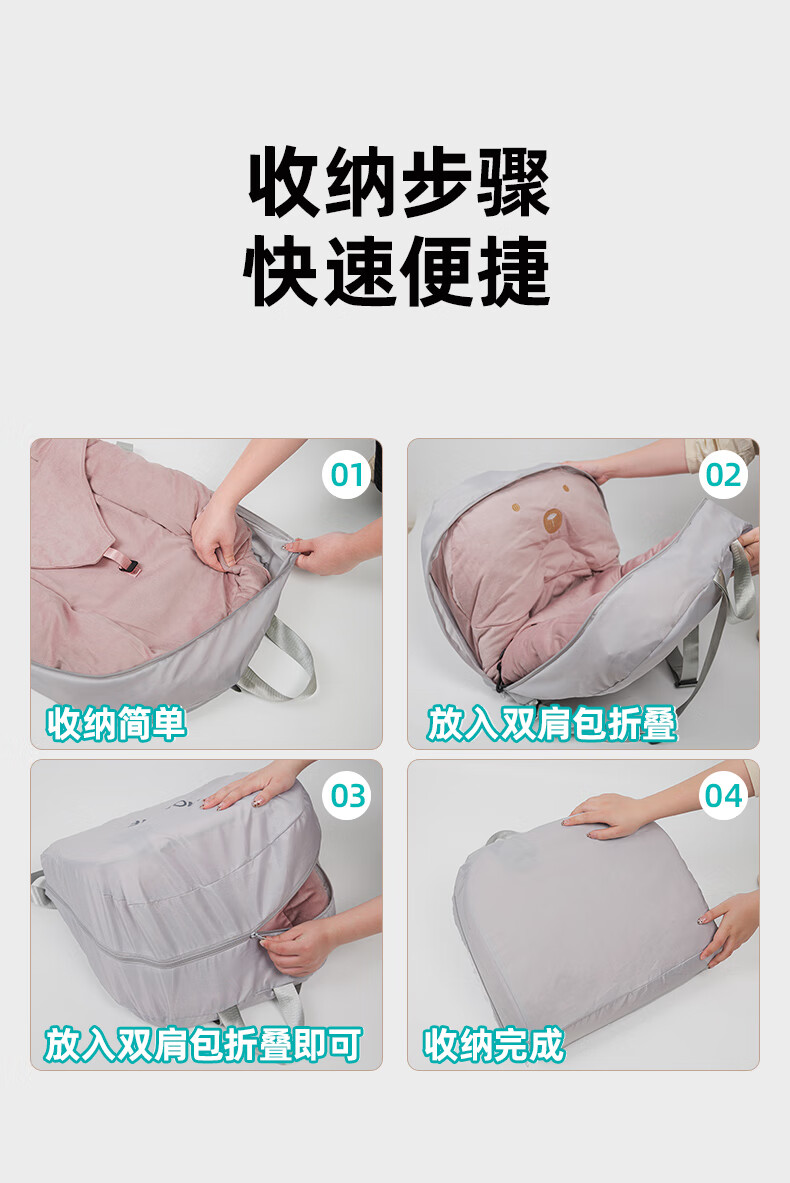 收纳步骤
快速便捷

01
收纳简单

02
放入双肩包折叠

03
放入双肩包折叠即可

04
收纳完成