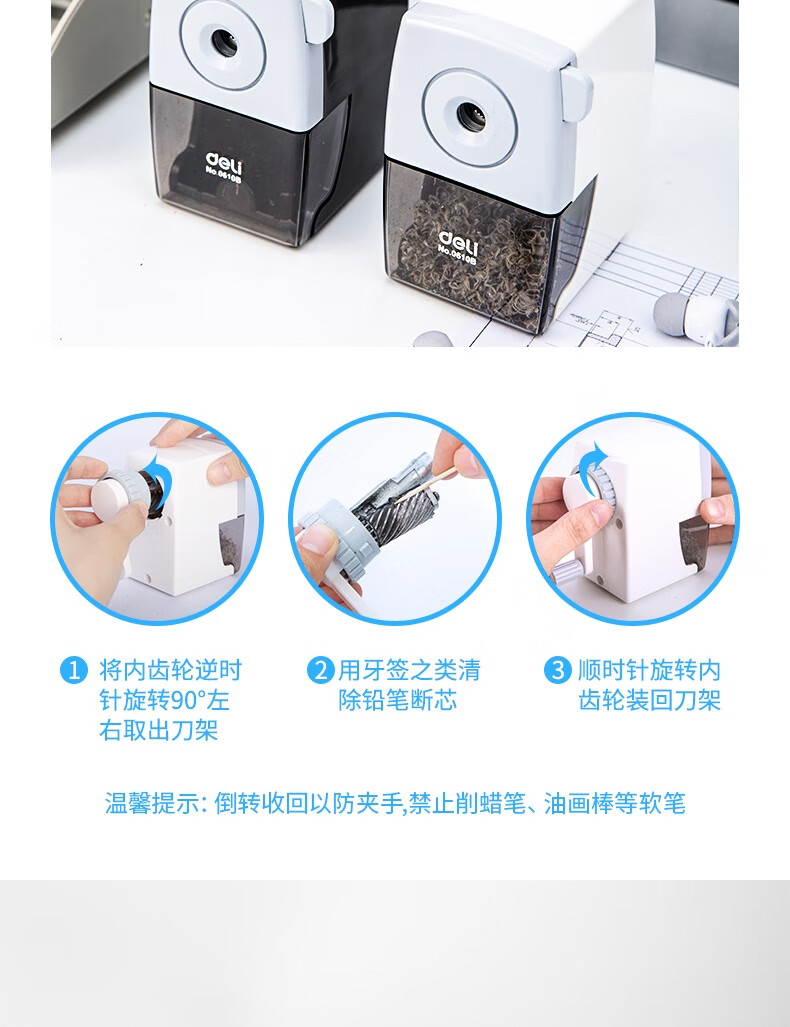 deli
No.0616B

deli
No.0616B

1 将内齿轮逆时针旋转90°左右取出刀架

2 用牙签之类清除铅笔断芯

3 顺时针旋转内齿轮装回刀架

温馨提示: 倒转收回以防夹手,禁止削蜡笔、油画棒等软笔