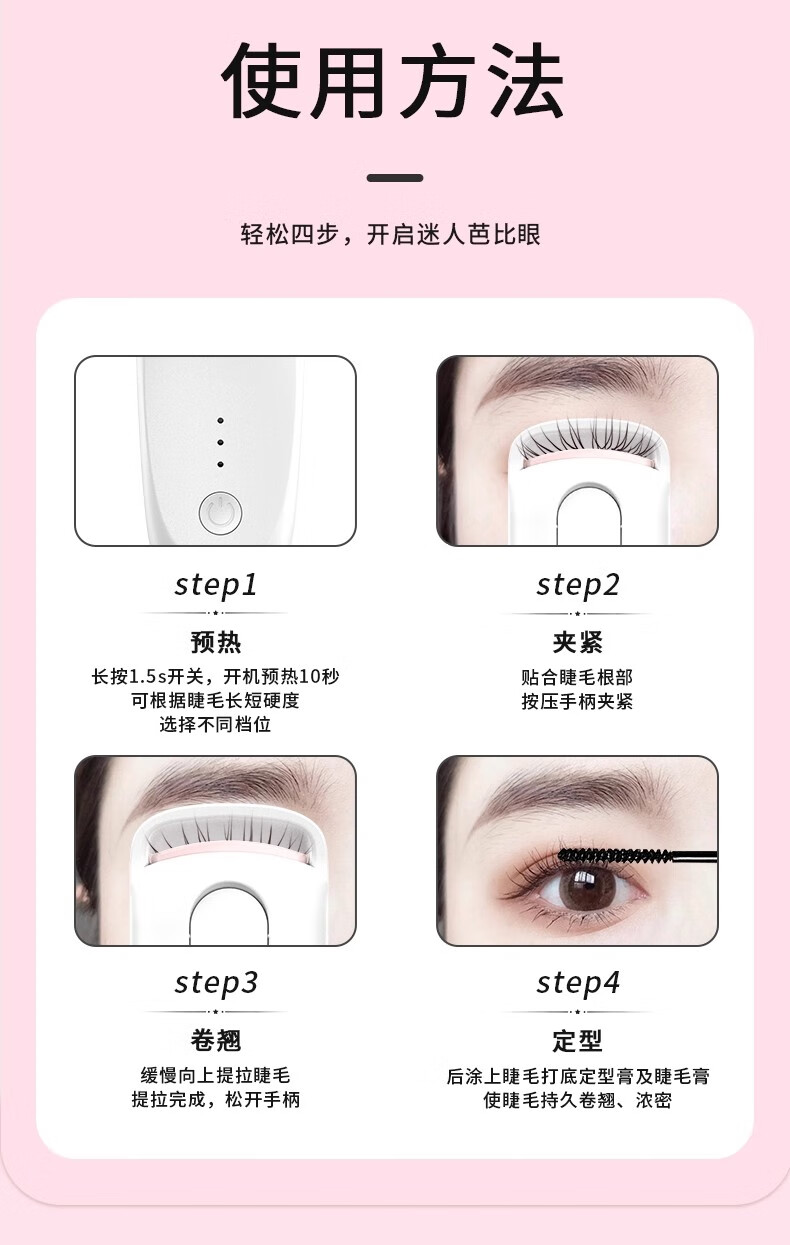 使用方法

轻松四步，开启迷人芭比眼

step1

预热

长按1.5s开关，开机预热10秒
可根据睫毛长短硬度
选择不同档位

step2

夹紧

贴合睫毛根部
按压手柄夹紧

step3

卷翘

缓慢向上提拉睫毛
提拉完成，松开手柄

step4

定型

后涂上睫毛打底定型膏及睫毛膏
使睫毛持久卷翘、浓密