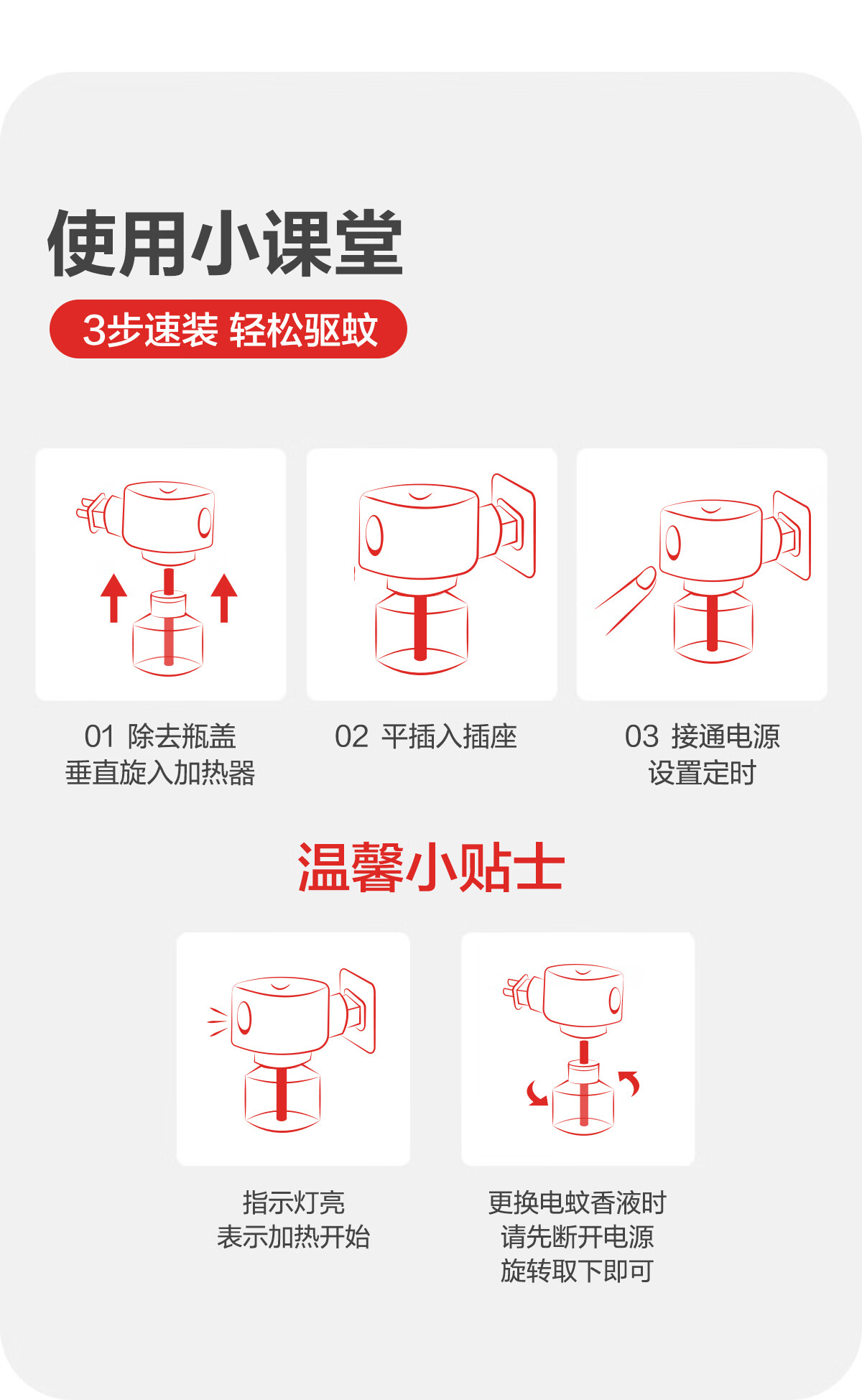 使用小课堂

3步速装 轻松驱蚊

01 除去瓶盖
垂直旋入加热器

02 平插入插座

03 接通电源
设置定时

温馨小贴士

指示灯亮
表示加热开始

更换电蚊香液时
请先断开电源
旋转取下即可