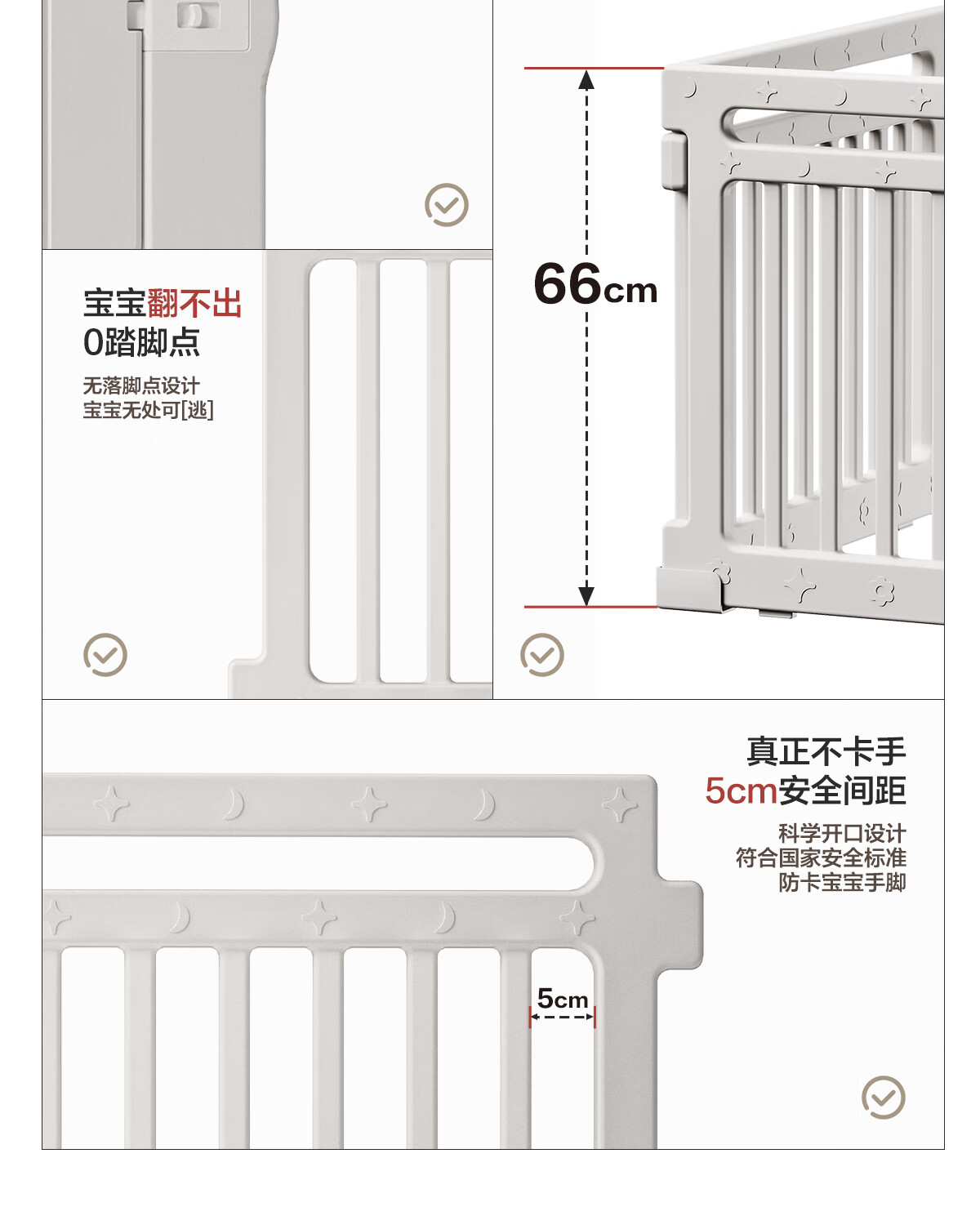 宝宝翻不出
0踏脚点

无落脚点设计
宝宝无处可[逃]

66cm

真正不卡手
5cm安全间距

科学开口设计
符合国家安全标准
防卡宝宝手脚

5cm