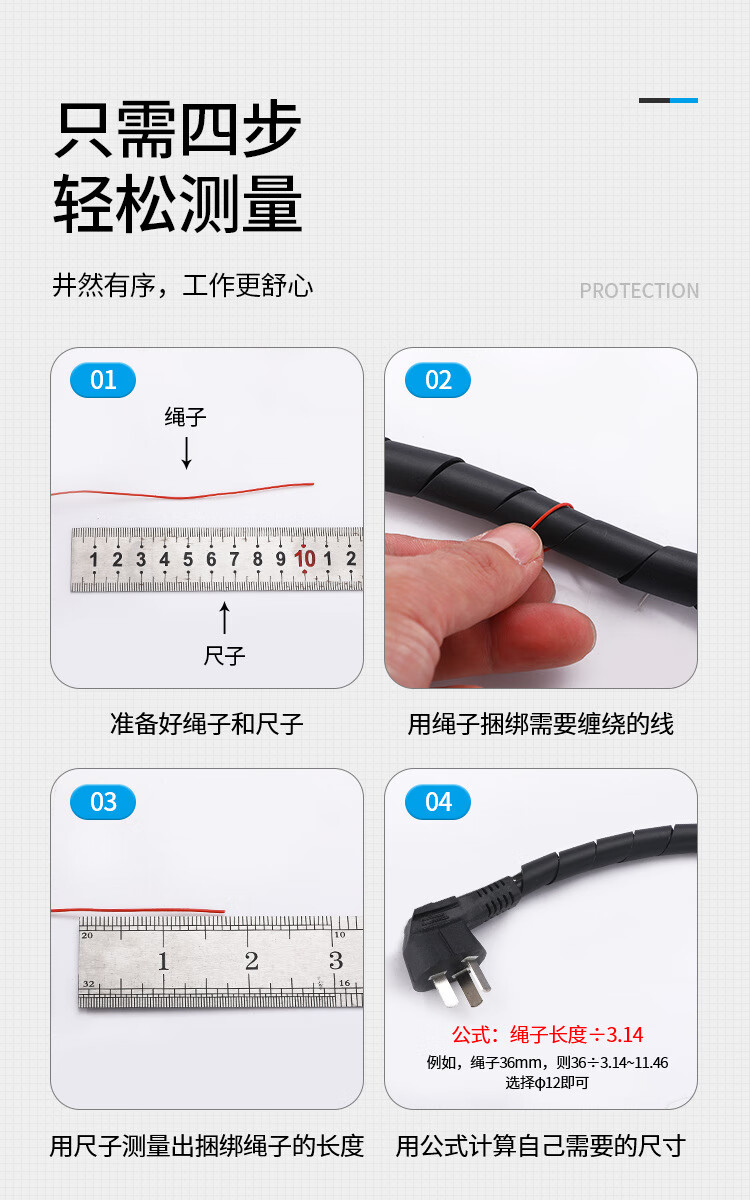 只需四步
轻松测量

井然有序，工作更舒心

PROTECTION

01

绳子

1 2 3 4 5 6 7 8 9 10 1 2

尺子

准备好绳子和尺子

02

用绳子捆绑需要缠绕的线

03

20 10

1 2 3

32 16

用尺子测量出捆绑绳子的长度

04

公式：绳子长度÷3.14

例如，绳子36mm，则36÷3.14~11.46
选择φ12即可

用公式计算自己需要的尺寸