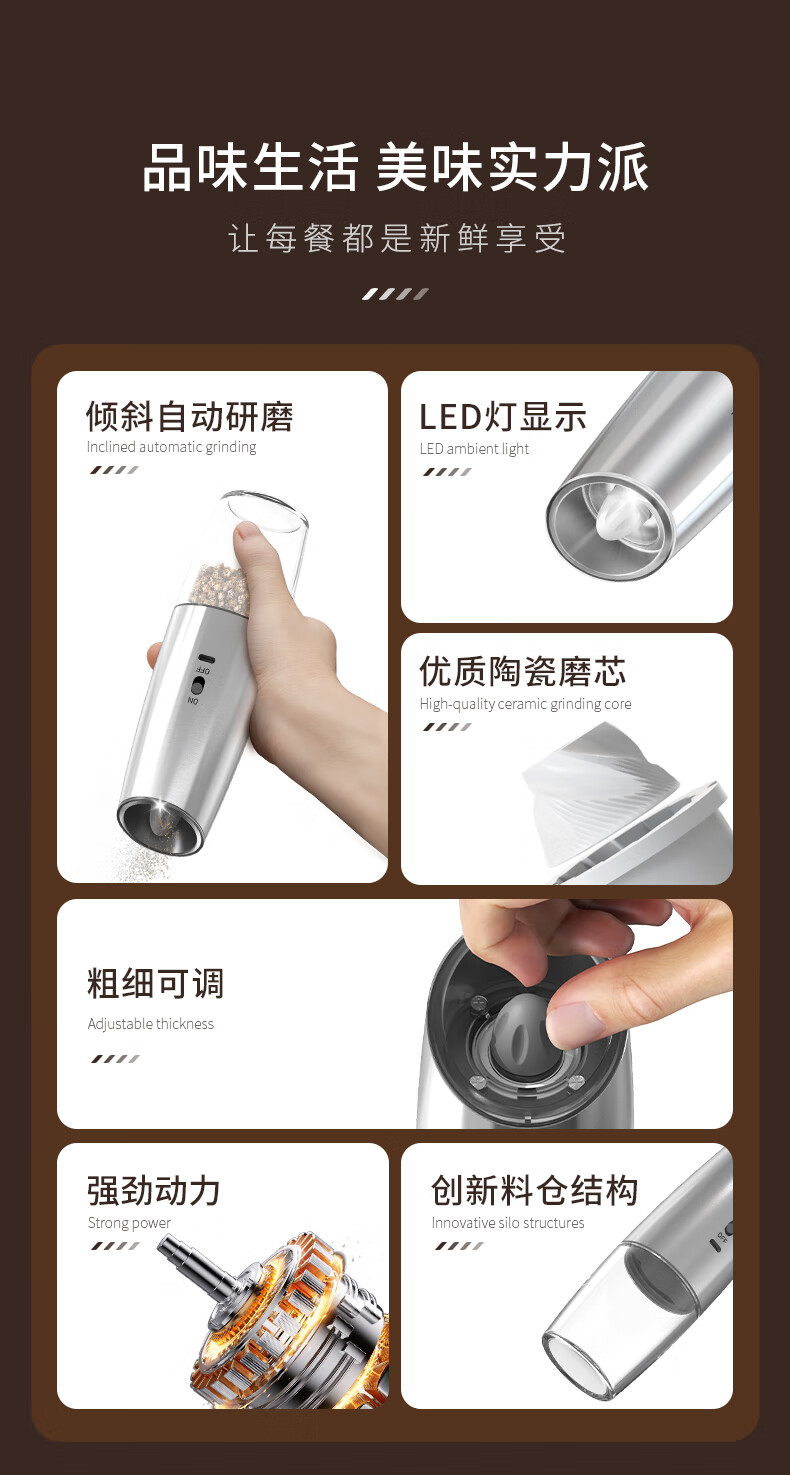 品味生活 美味实力派

让每餐都是新鲜享受

倾斜自动研磨
Inclined automatic grinding

OFF
ON

LED灯显示
LED ambient light

优质陶瓷磨芯
High-quality ceramic grinding core

粗细可调
Adjustable thickness

强劲动力
Strong power

创新料仓结构
Innovative silo structures

OFF