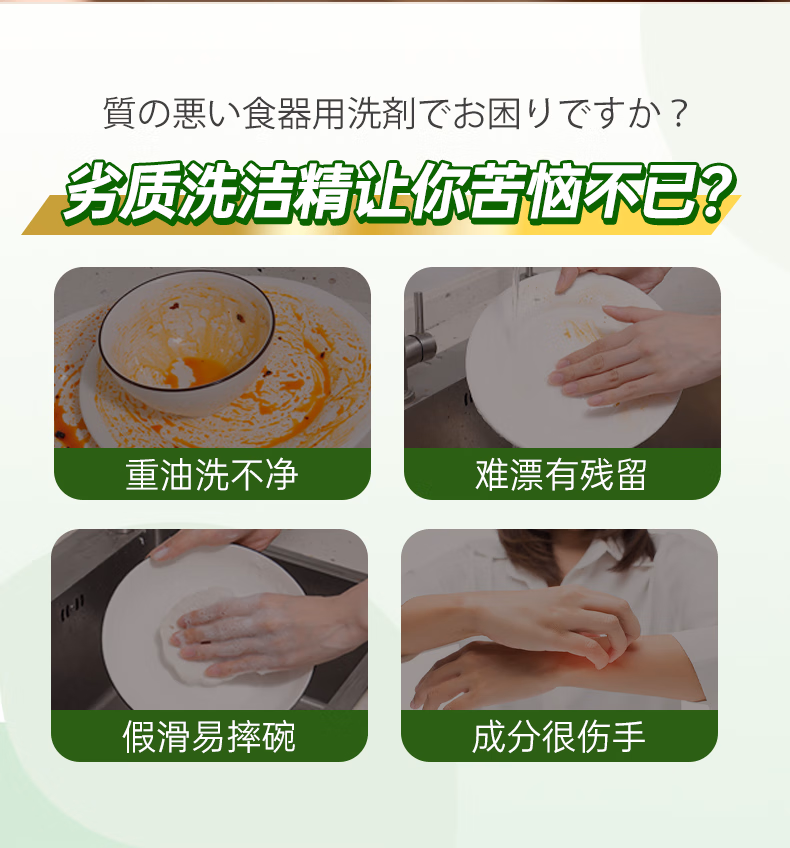 質の悪い食器用洗剤でお困りですか？

劣质洗洁精让你苦恼不已？

重油洗不净

难漂有残留

假滑易摔碗

成分很伤手