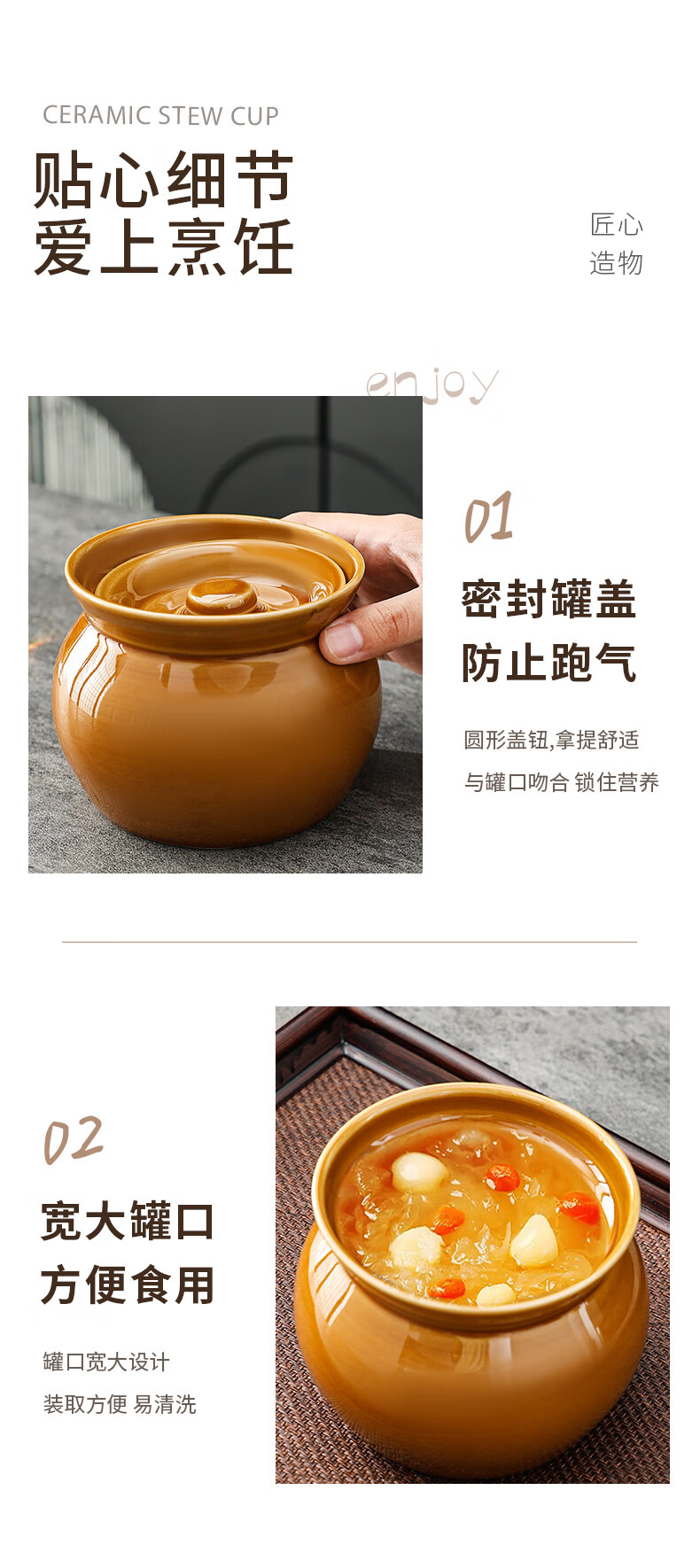 CERAMIC STEW CUP

贴心细节
爱上烹饪

匠心
造物

enjoy

01

密封罐盖
防止跑气

圆形盖钮,拿提舒适

与罐口吻合 锁住营养

02

宽大罐口
方便食用

罐口宽大设计

装取方便 易清洗