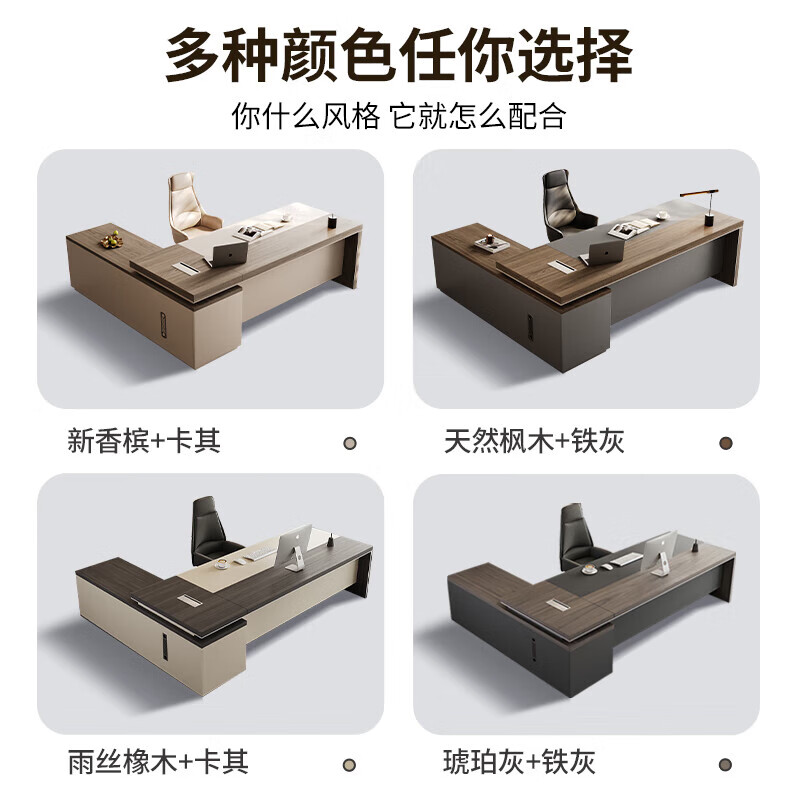 多种颜色任你选择

你什么风格 它就怎么配合

新香槟+卡其

天然枫木+铁灰

雨丝橡木+卡其

琥珀灰+铁灰