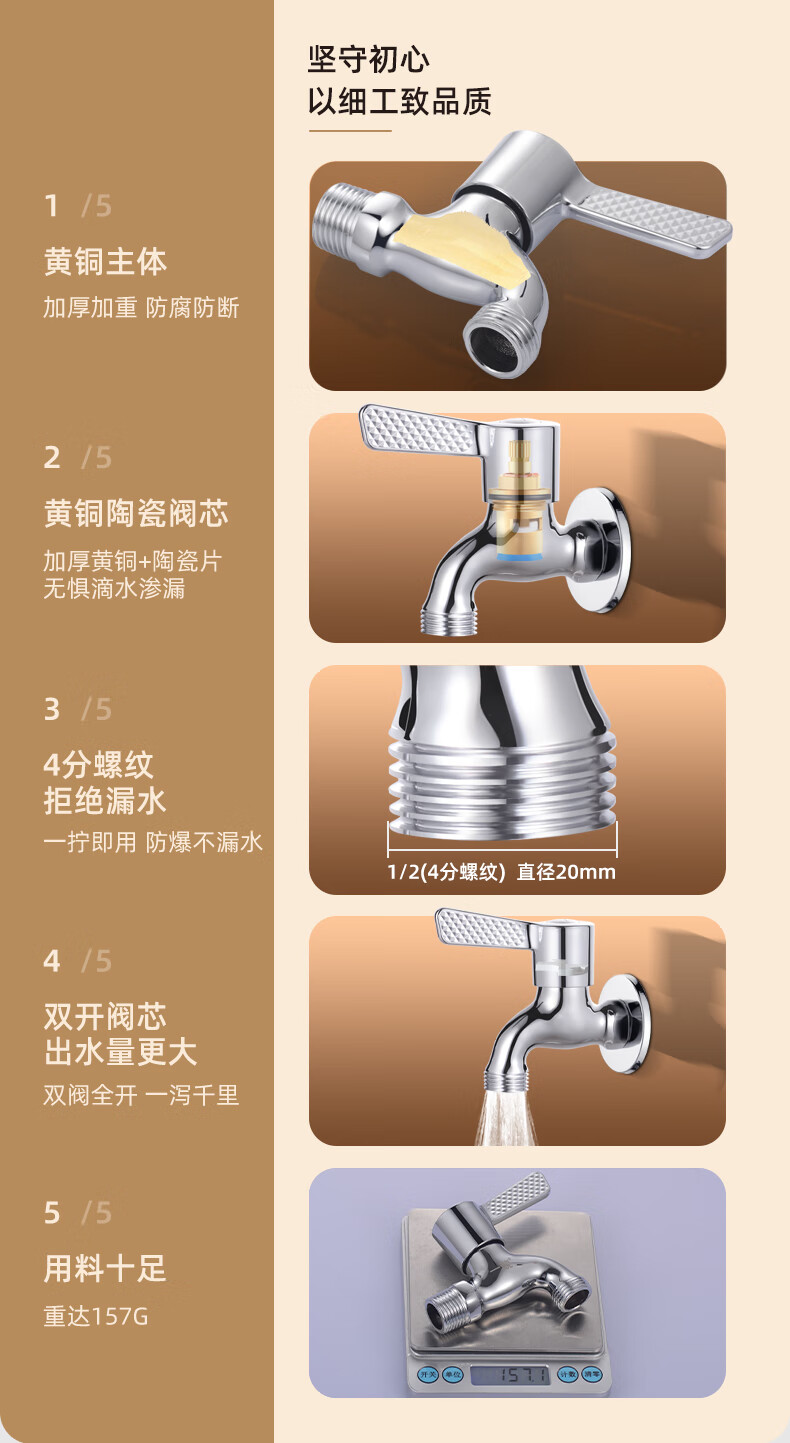 坚守初心
以细工致品质

1 /5
黄铜主体
加厚加重 防腐防断

2 /5
黄铜陶瓷阀芯
加厚黄铜+陶瓷片
无惧滴水渗漏

3 /5
4分螺纹
拒绝漏水
一拧即用 防爆不漏水

1/2(4分螺纹) 直径20mm

4 /5
双开阀芯
出水量更大
双阀全开 一泻千里

5 /5
用料十足
重达157G

开关 单位 157.1 计数 清零