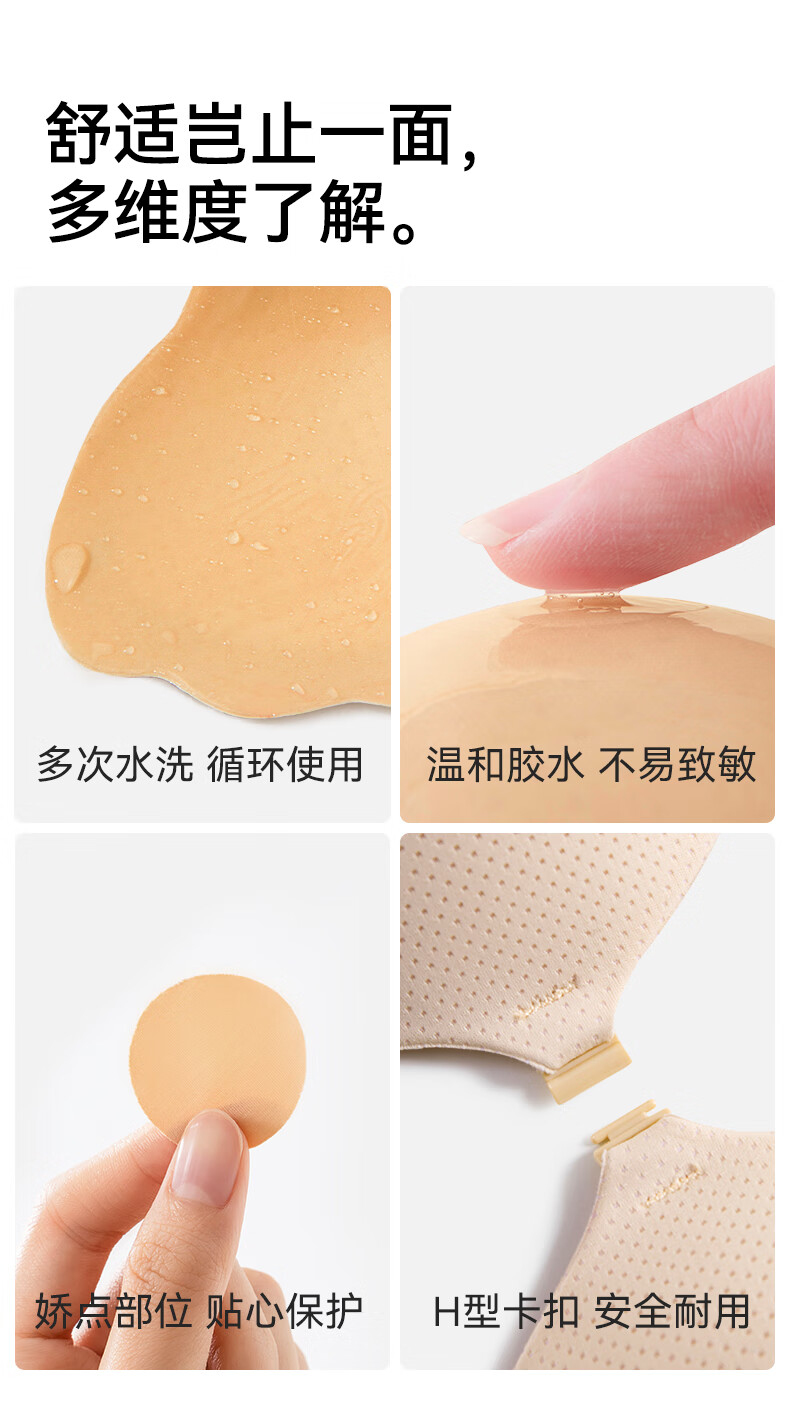 舒适岂止一面，
多维度了解。

多次水洗 循环使用

温和胶水 不易致敏

娇点部位 贴心保护

H型卡扣 安全耐用