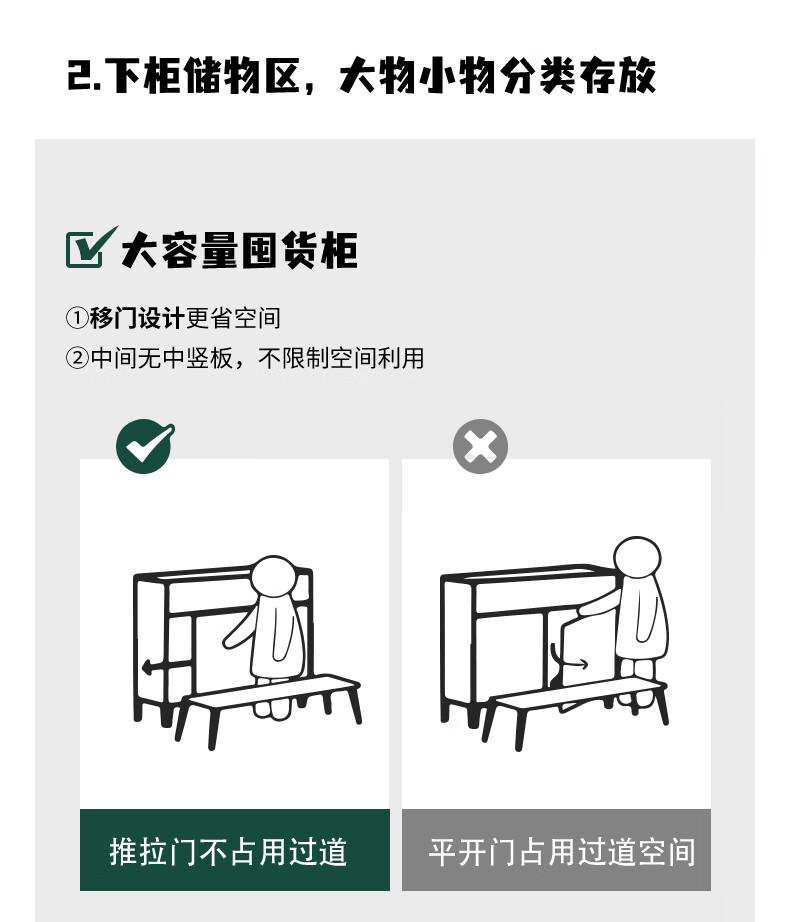 2.下柜储物区，大物小物分类存放

大容量囤货柜

①移门设计更省空间
②中间无中竖板，不限制空间利用

推拉门不占用过道

平开门占用过道空间