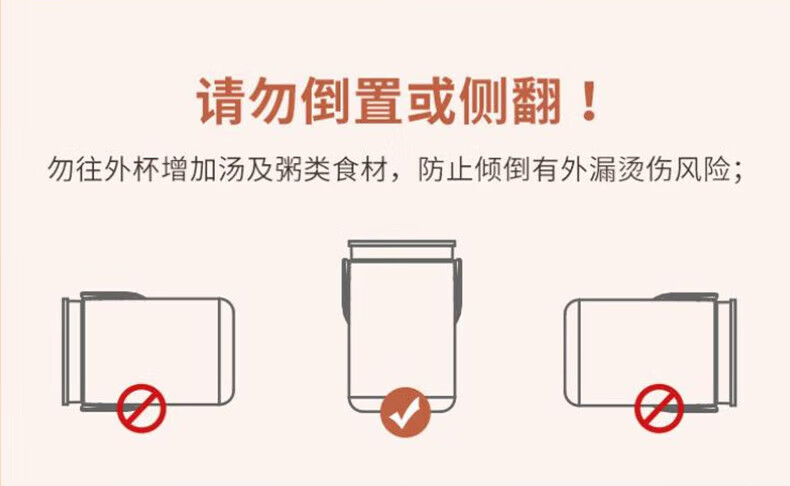 请勿倒置或侧翻！

勿往外杯增加汤及粥类食材，防止倾倒有外漏烫伤风险；