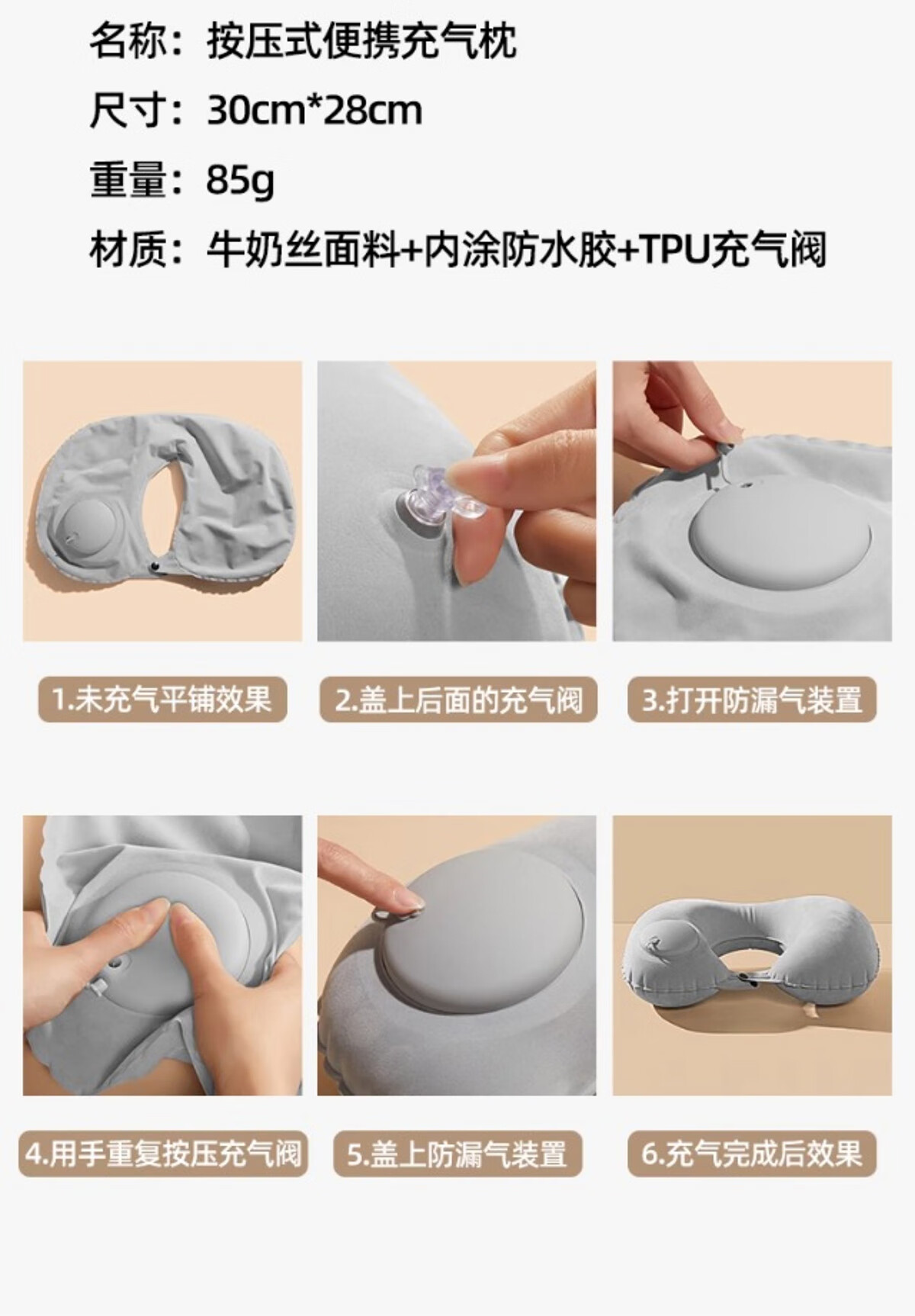 名称：按压式便携充气枕

尺寸：30cm*28cm

重量：85g

材质：牛奶丝面料+内涂防水胶+TPU充气阀

1.未充气平铺效果

2.盖上后面的充气阀

3.打开防漏气装置

4.用手重复按压充气阀

5.盖上防漏气装置

6.充气完成后效果