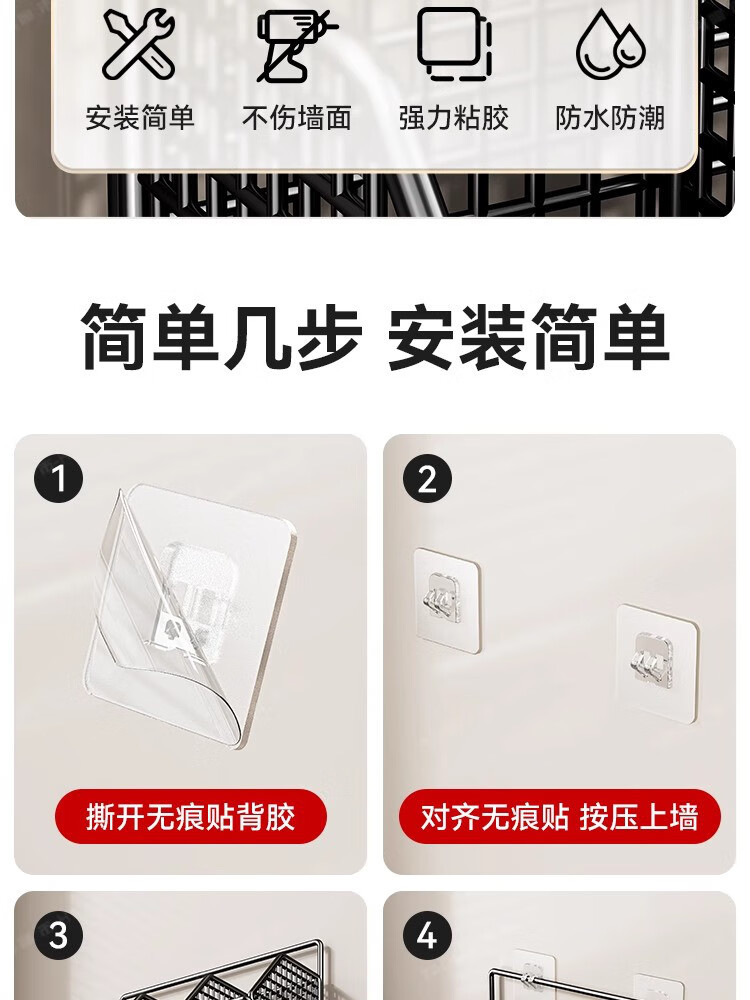 安装简单 不伤墙面 强力粘胶 防水防潮

简单几步 安装简单

1
撕开无痕贴背胶

2
对齐无痕贴 按压上墙

3

4