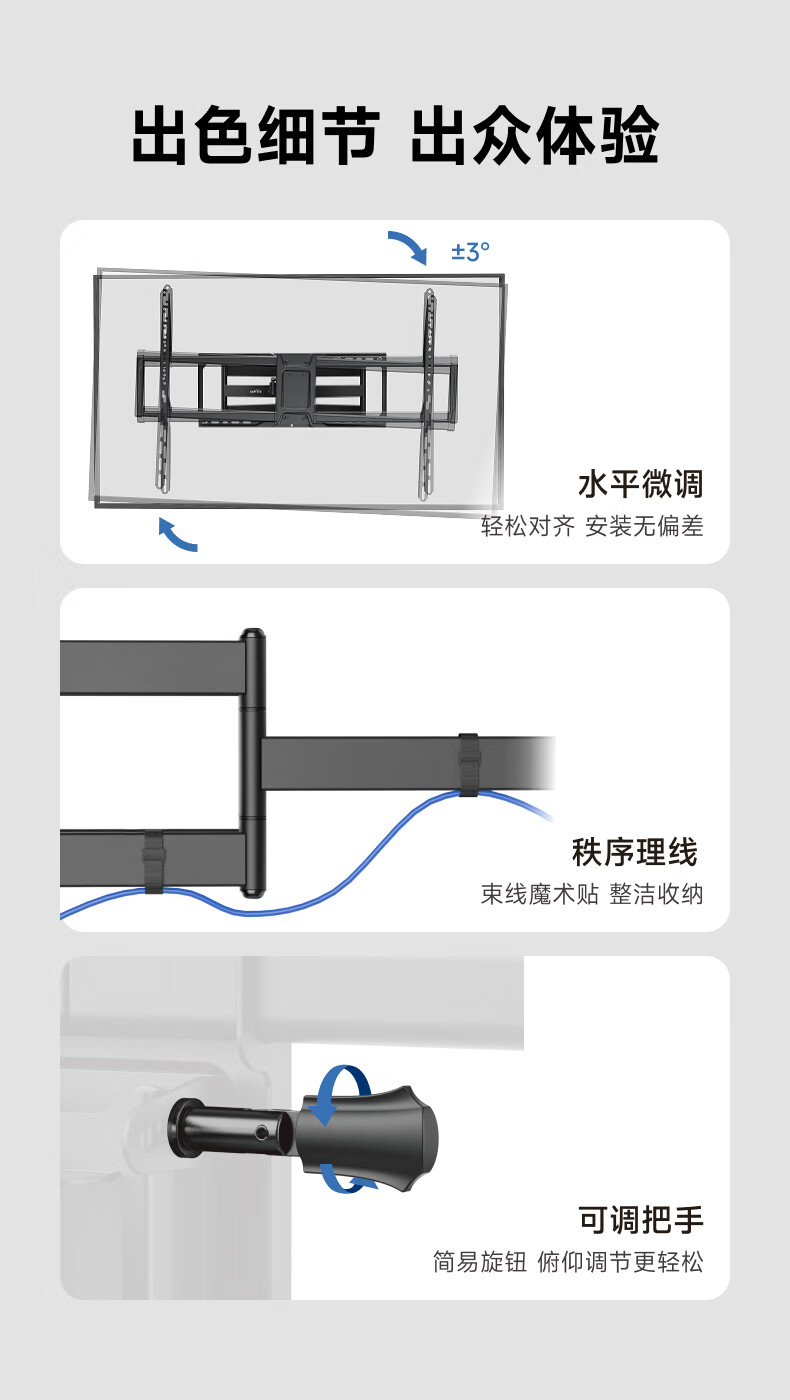 出色细节 出众体验

±3°

水平微调
轻松对齐 安装无偏差

秩序理线
束线魔术贴 整洁收纳

可调把手
简易旋钮 俯仰调节更轻松