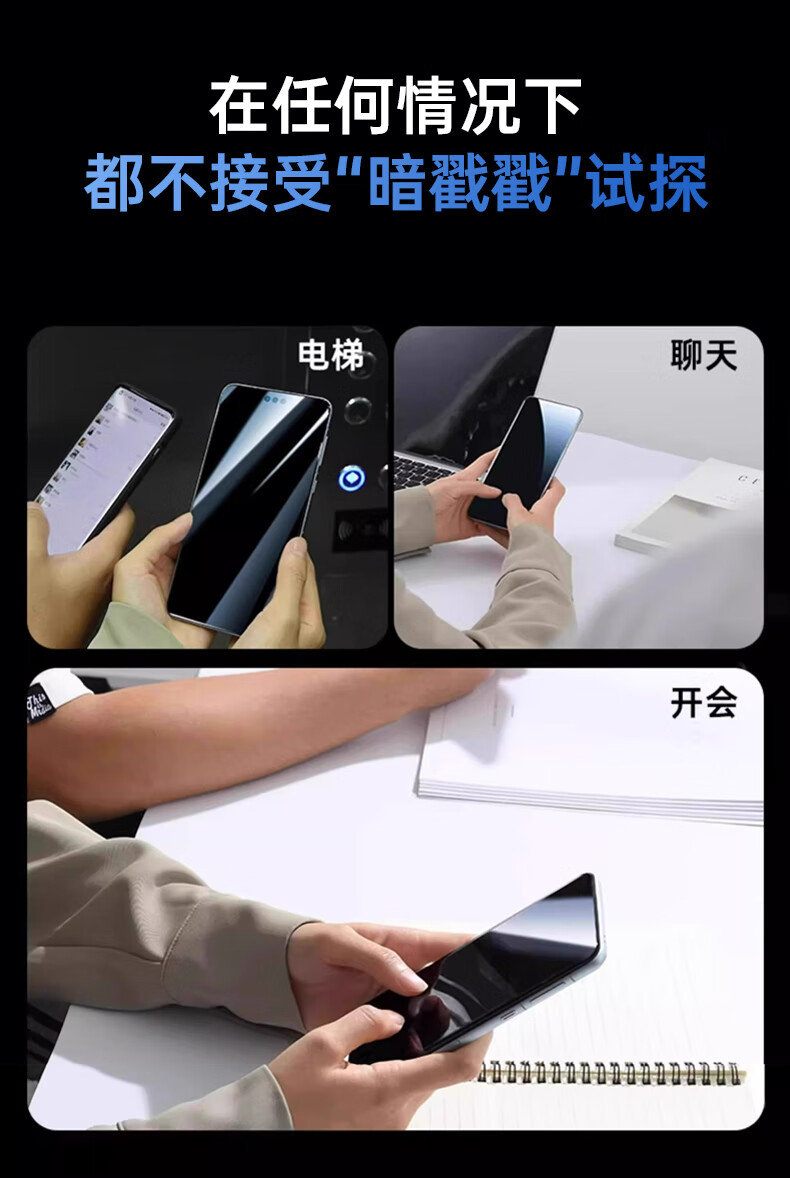 在任何情况下
都不接受"暗戳戳"试探

电梯

聊天

开会