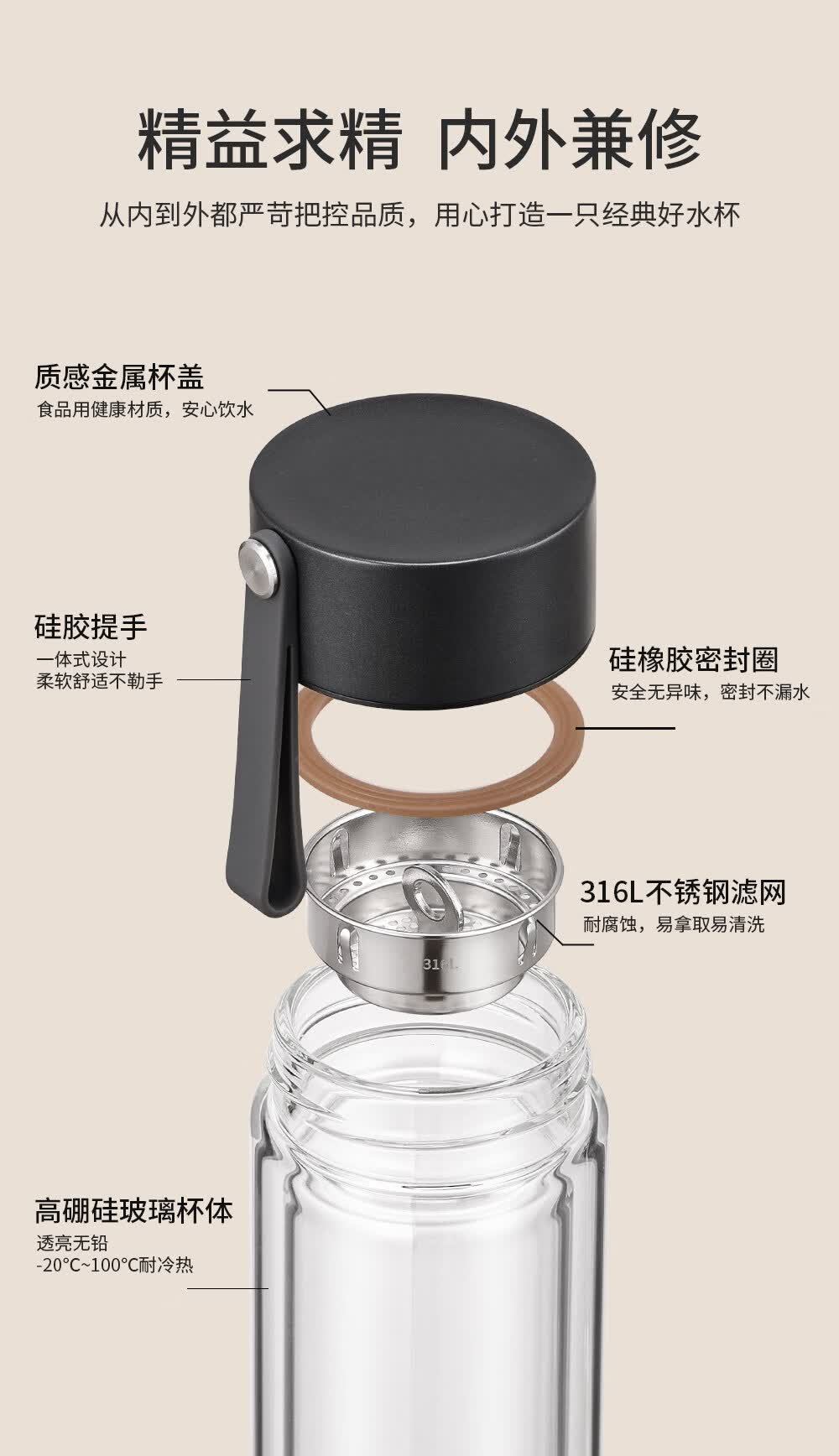 精益求精 内外兼修

从内到外都严苛把控品质，用心打造一只经典好水杯

质感金属杯盖
食品用健康材质，安心饮水

硅胶提手
一体式设计
柔软舒适不勒手

硅橡胶密封圈
安全无异味，密封不漏水

316L不锈钢滤网
耐腐蚀，易拿取易清洗

316L

高硼硅玻璃杯体
透亮无铅
-20℃~100℃耐冷热