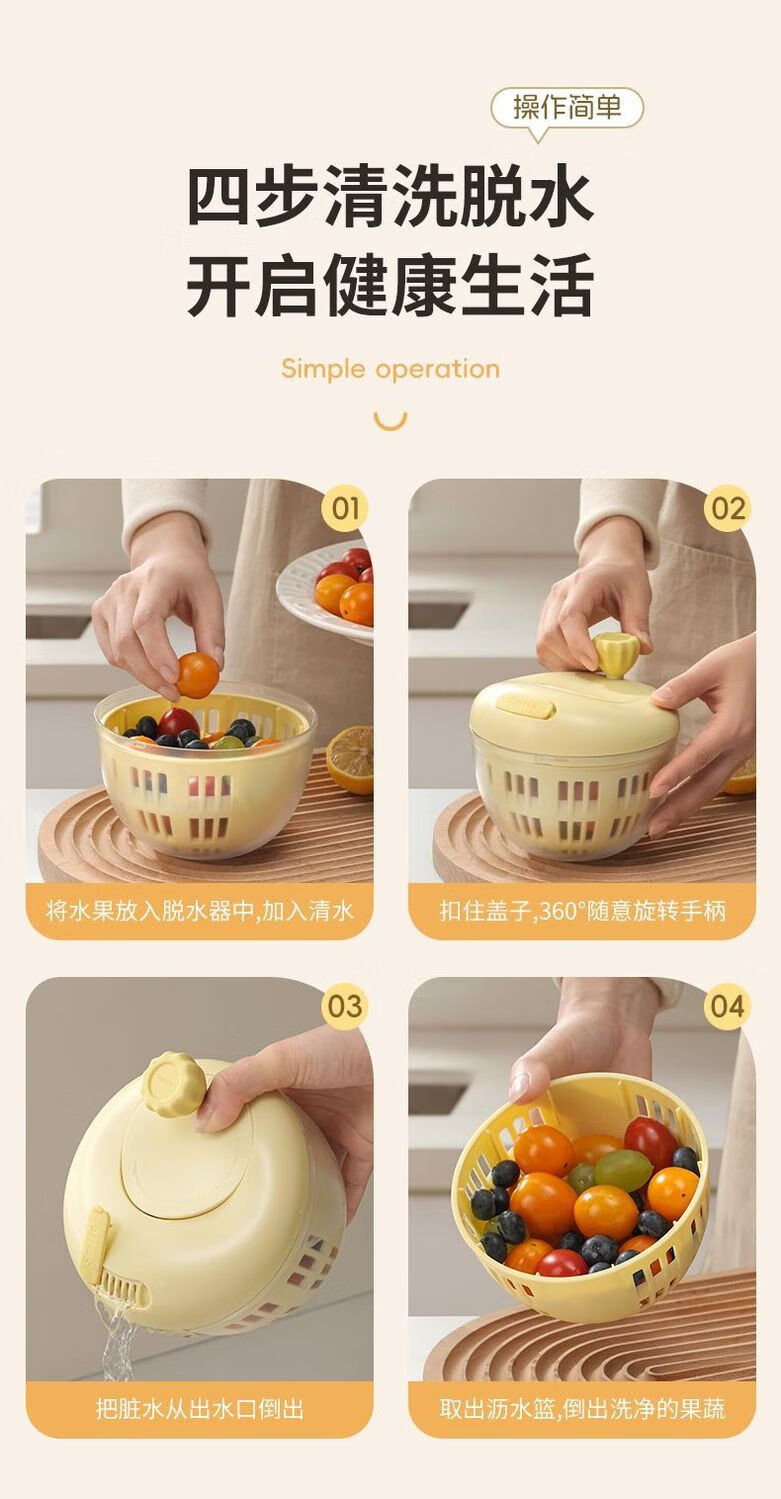 操作简单

四步清洗脱水
开启健康生活

Simple operation

01

将水果放入脱水器中,加入清水

02

扣住盖子,360°随意旋转手柄

03

把脏水从出水口倒出

04

取出沥水篮,倒出洗净的果蔬