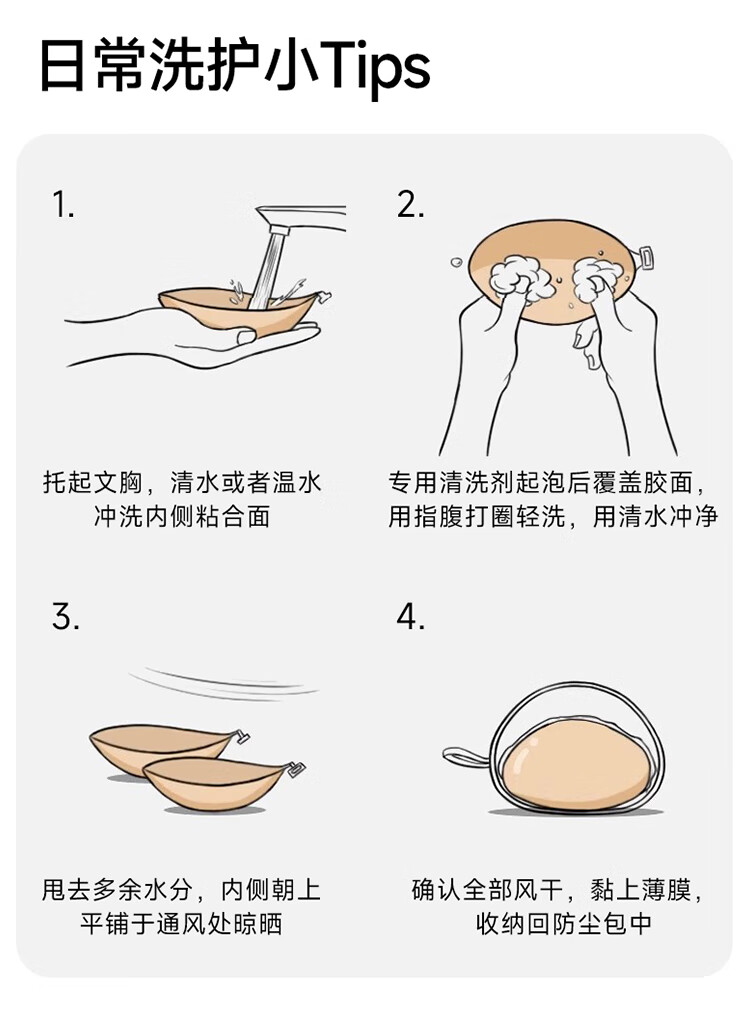 日常洗护小Tips

1.

托起文胸，清水或者温水冲洗内侧粘合面

2.

专用清洗剂起泡后覆盖胶面，用指腹打圈轻洗，用清水冲净

3.

甩去多余水分，内侧朝上平铺于通风处晾晒

4.

确认全部风干，黏上薄膜，收纳回防尘包中