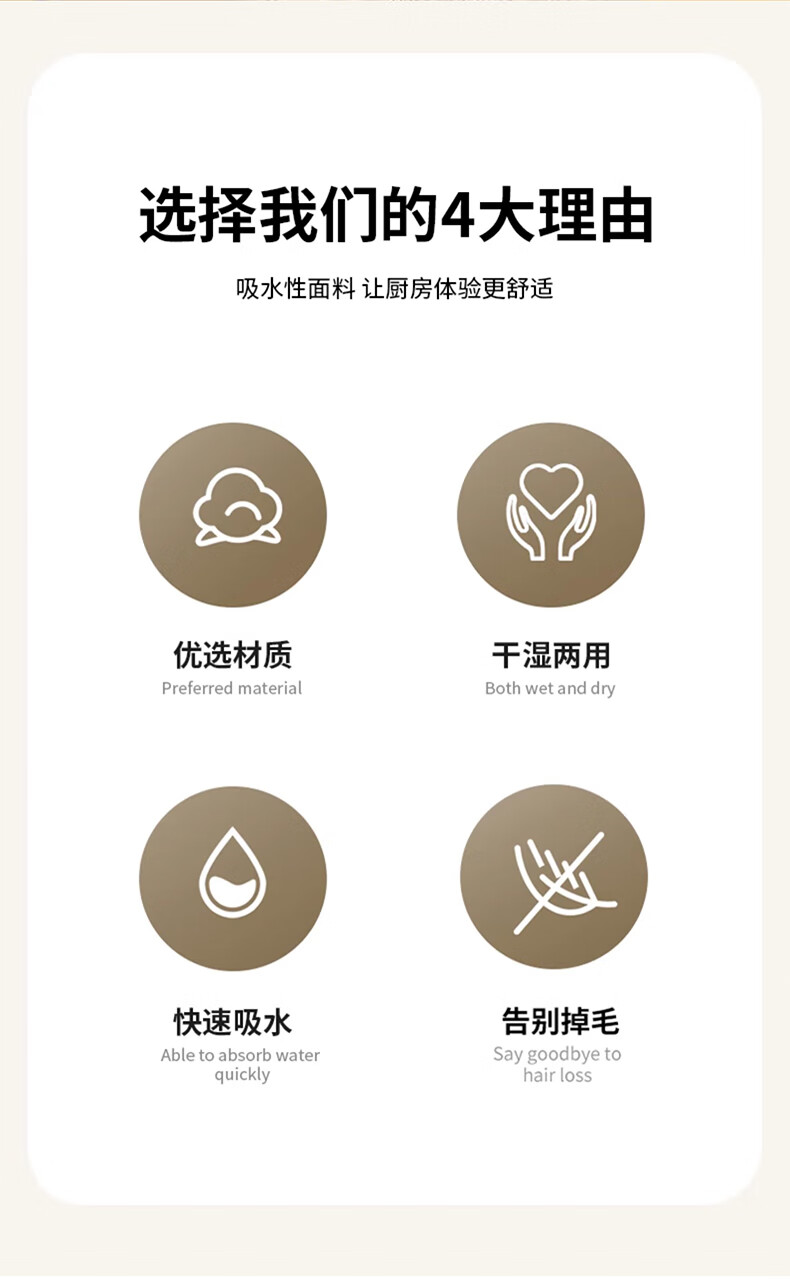 选择我们的4大理由

吸水性面料 让厨房体验更舒适

优选材质
Preferred material

干湿两用
Both wet and dry

快速吸水
Able to absorb water quickly

告别掉毛
Say goodbye to hair loss