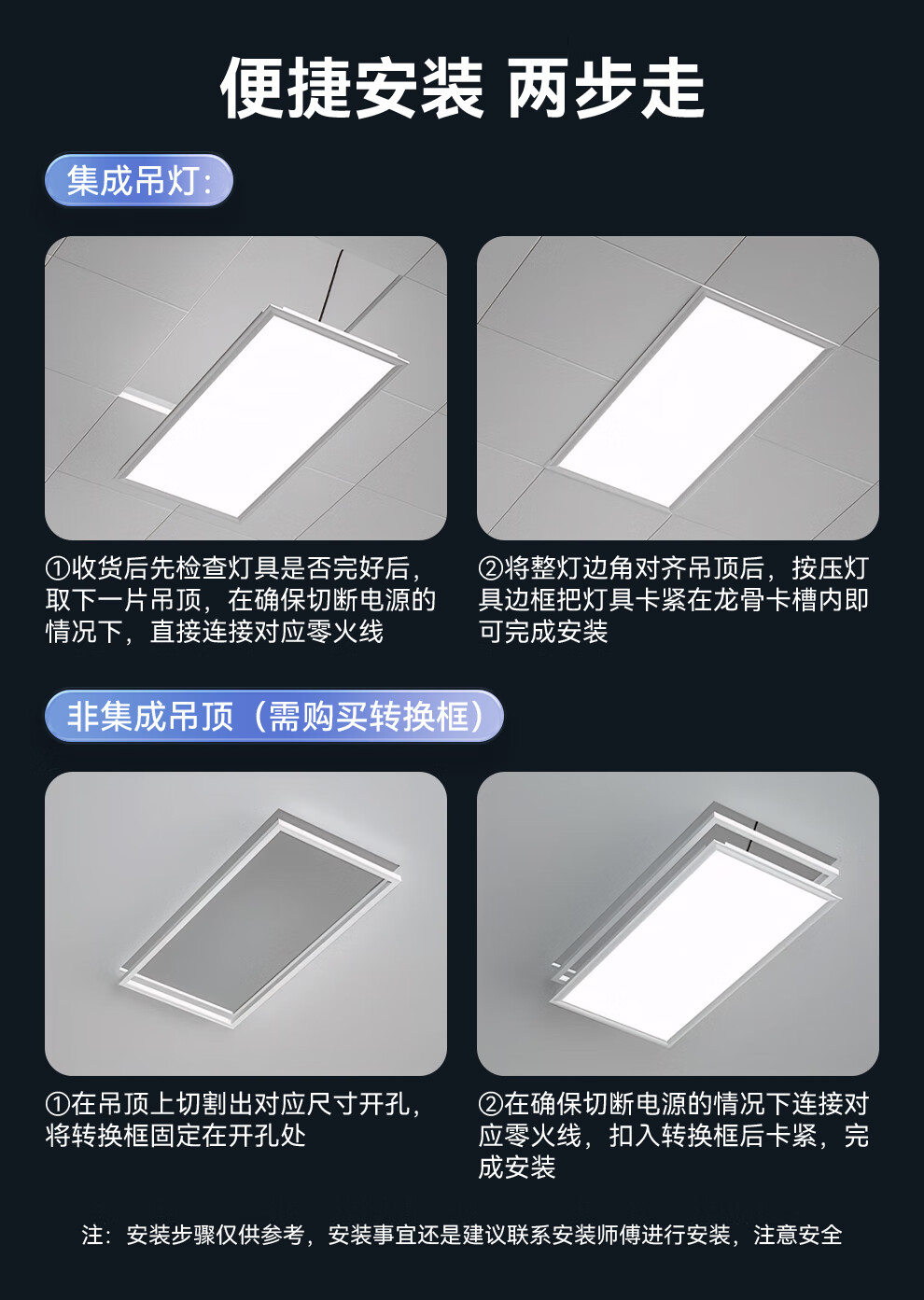 便捷安装 两步走

集成吊灯:

①收货后先检查灯具是否完好后，取下一片吊顶，在确保切断电源的情况下，直接连接对应零火线

②将整灯边角对齐吊顶后，按压灯具边框把灯具卡紧在龙骨卡槽内即可完成安装

非集成吊顶（需购买转换框）

①在吊顶上切割出对应尺寸开孔，将转换框固定在开孔处

②在确保切断电源的情况下连接对应零火线，扣入转换框后卡紧，完成安装

注：安装步骤仅供参考，安装事宜还是建议联系安装师傅进行安装，注意安全