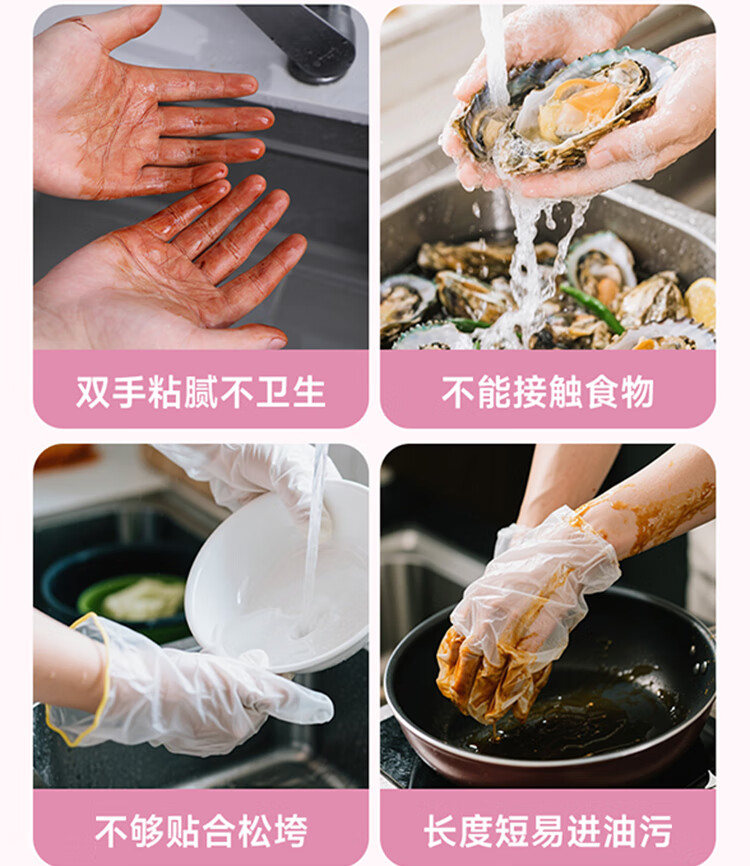 双手粘腻不卫生

不能接触食物

不够贴合松垮

长度短易进油污