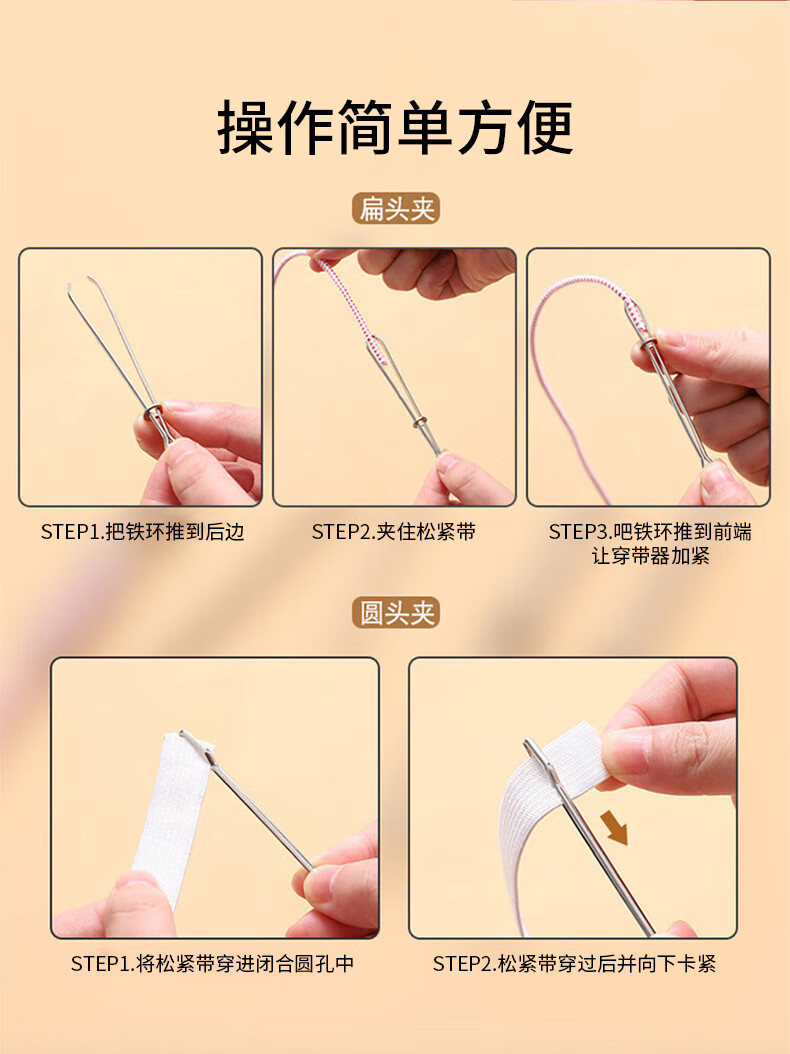 操作简单方便

扁头夹

STEP1.把铁环推到后边

STEP2.夹住松紧带

STEP3.吧铁环推到前端让穿带器加紧

圆头夹

STEP1.将松紧带穿进闭合圆孔中

STEP2.松紧带穿过后并向下卡紧