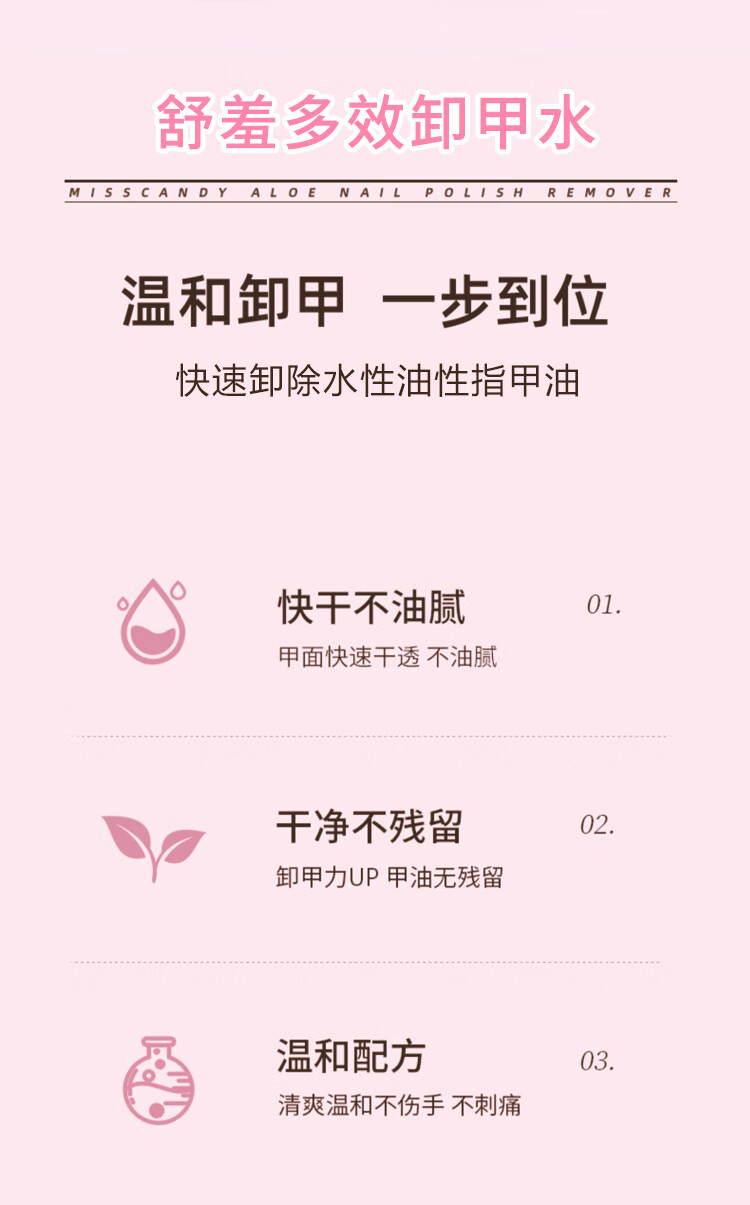 舒羞多效卸甲水

MISSCANDY ALOE NAIL POLISH REMOVER

温和卸甲 一步到位

快速卸除水性油性指甲油

快干不油腻

01.

甲面快速干透 不油腻

干净不残留

02.

卸甲力UP 甲油无残留

温和配方

03.

清爽温和不伤手 不刺痛