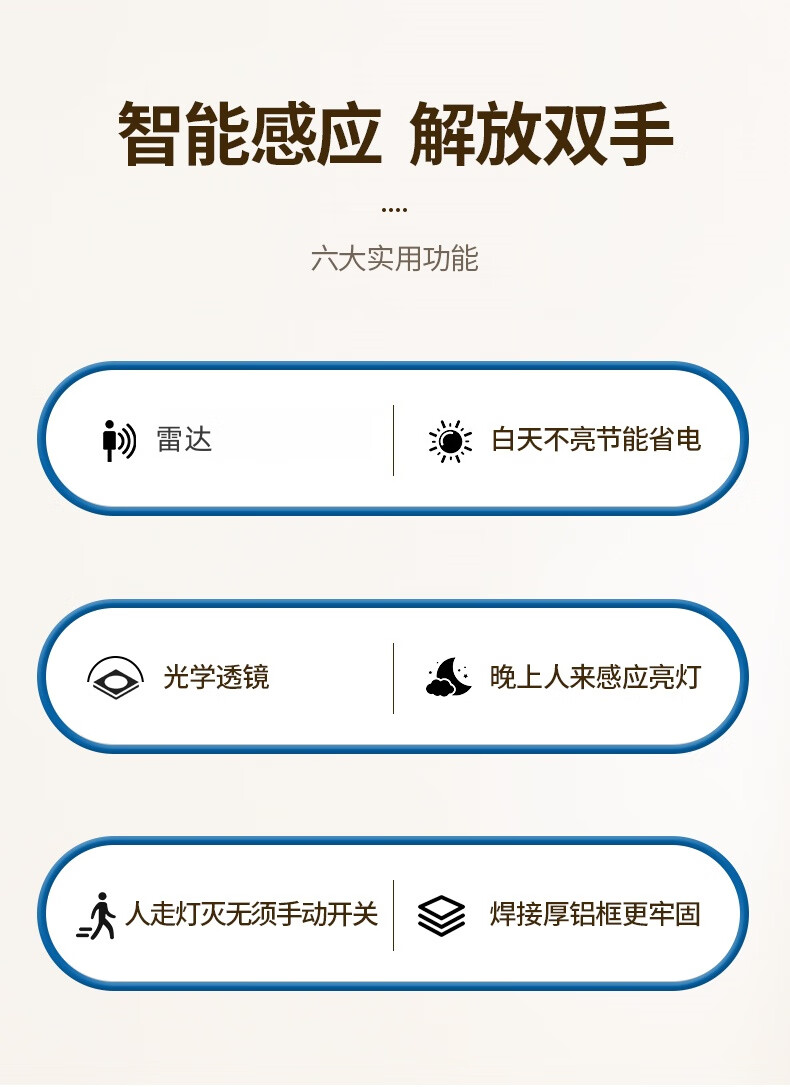 智能感应 解放双手

....

六大实用功能

雷达

白天不亮节能省电

光学透镜

晚上人来感应亮灯

人走灯灭无须手动开关

焊接厚铝框更牢固