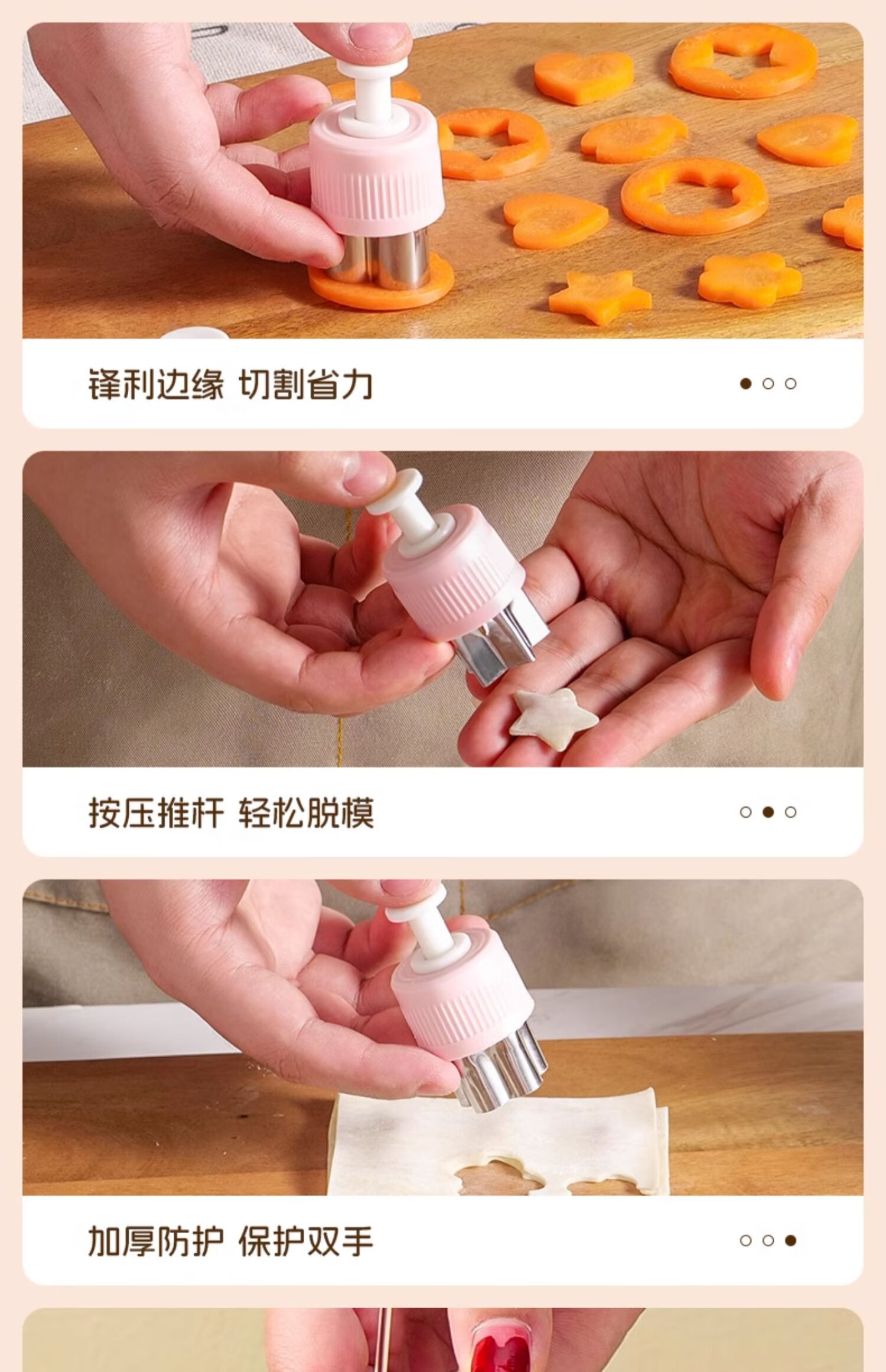 锋利边缘 切割省力

按压推杆 轻松脱模

加厚防护 保护双手