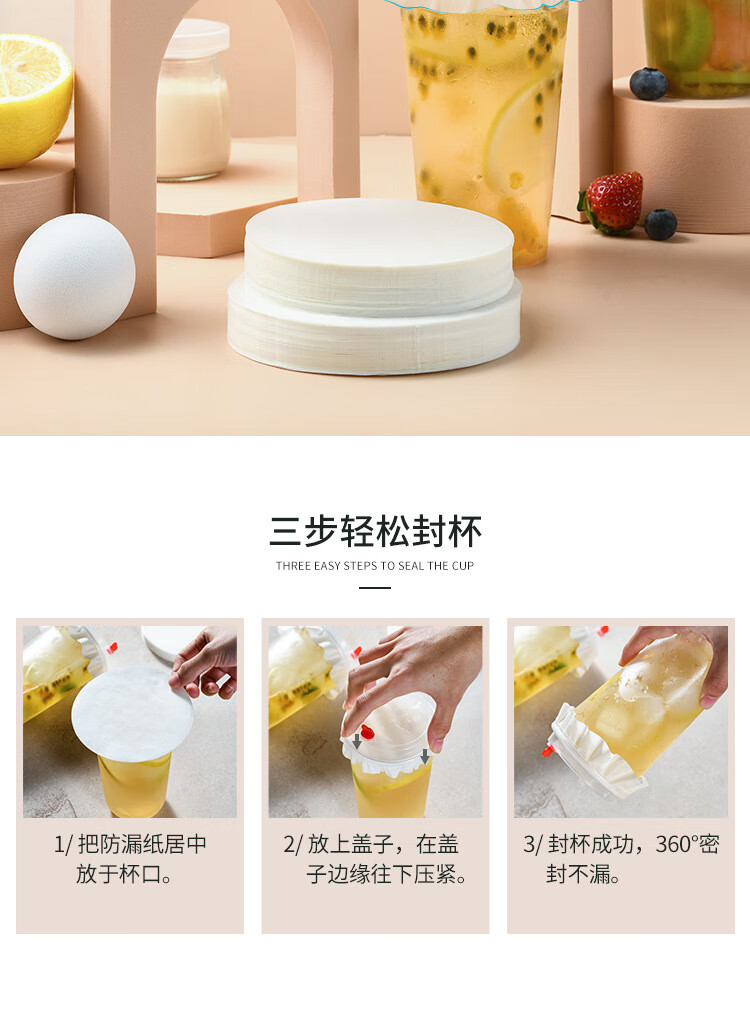 三步轻松封杯

THREE EASY STEPS TO SEAL THE CUP

1/ 把防漏纸居中放于杯口。

2/ 放上盖子，在盖子边缘往下压紧。

3/ 封杯成功，360°密封不漏。