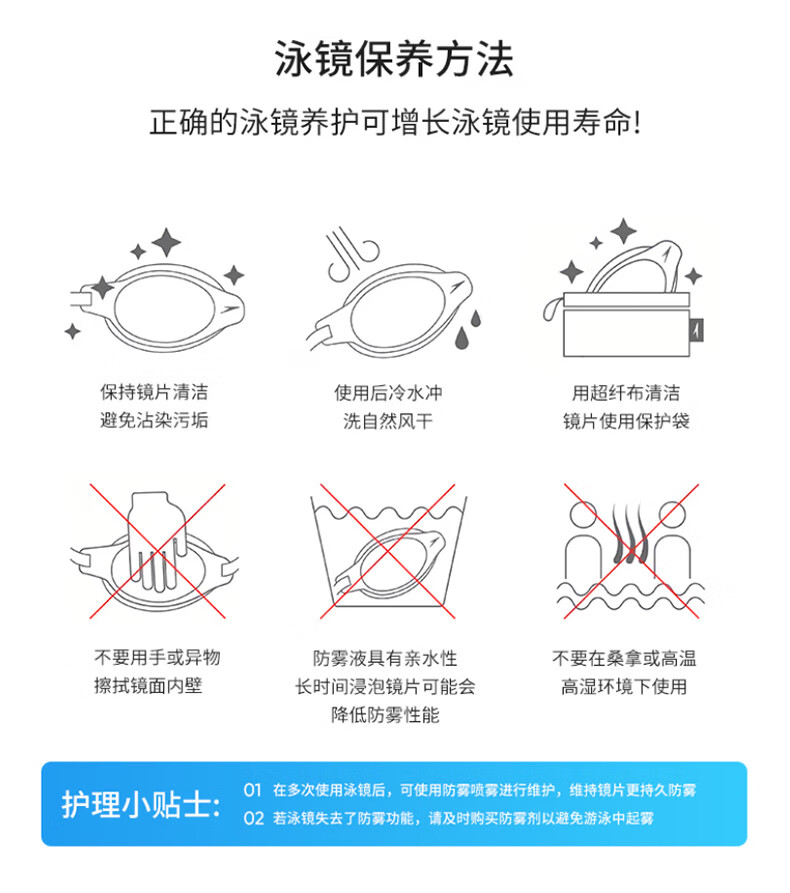 泳镜保养方法

正确的泳镜养护可增长泳镜使用寿命!

保持镜片清洁
避免沾染污垢

使用后冷水冲
洗自然风干

用超纤布清洁
镜片使用保护袋

不要用手或异物
擦拭镜面内壁

防雾液具有亲水性
长时间浸泡镜片可能会
降低防雾性能

不要在桑拿或高温
高湿环境下使用

护理小贴士:

01 在多次使用泳镜后，可使用防雾喷雾进行维护，维持镜片更持久防雾
02 若泳镜失去了防雾功能，请及时购买防雾剂以避免游泳中起雾