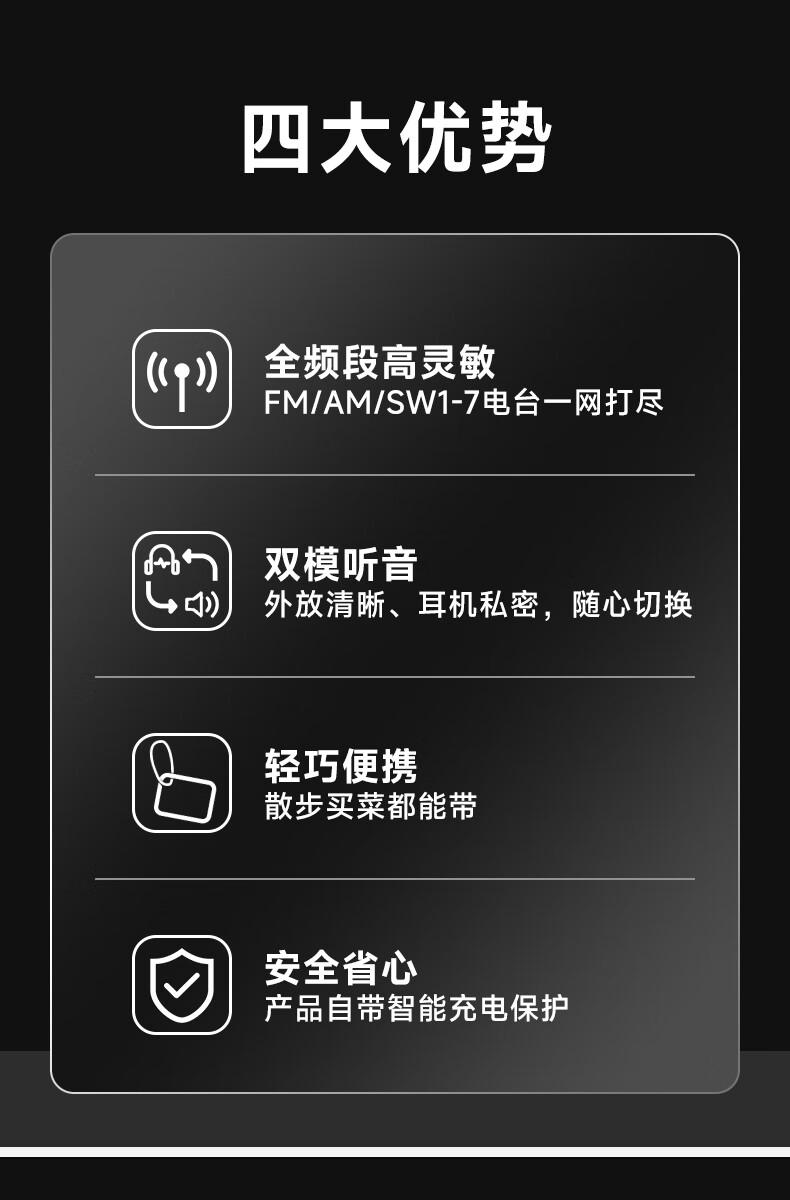 四大优势

全频段高灵敏
FM/AM/SW1-7电台一网打尽

双模听音
外放清晰、耳机私密，随心切换

轻巧便携
散步买菜都能带

安全省心
产品自带智能充电保护