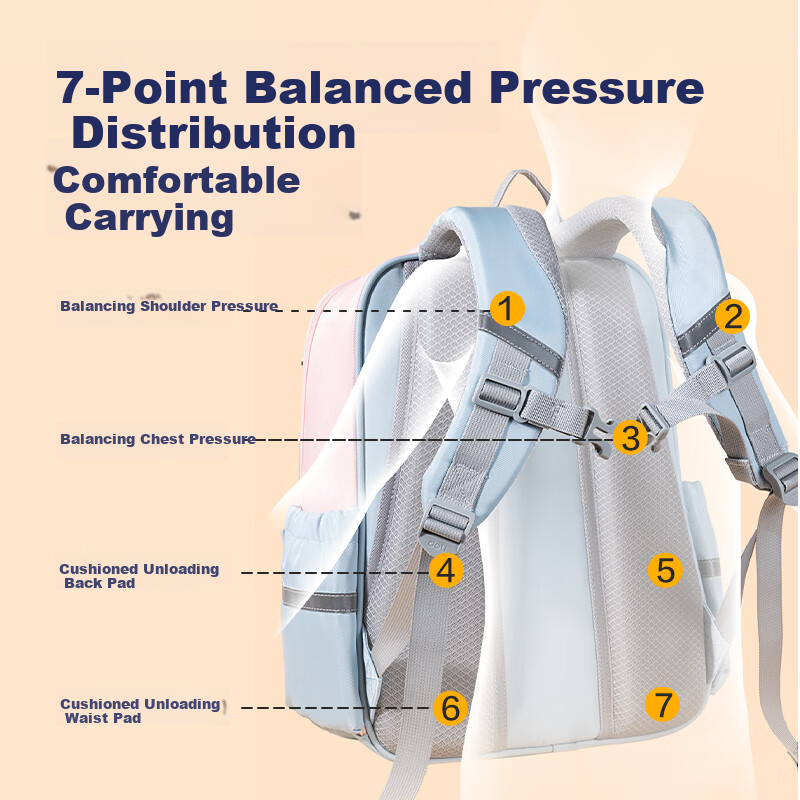 7-Point Balanced Pressure Distribution

Comfortable Carrying

Balancing Shoulder Pressure

1

2

Balancing Chest Pressure

3

Cushioned Unloading Back Pad

4

5

Cushioned Unloading Waist Pad

6

7