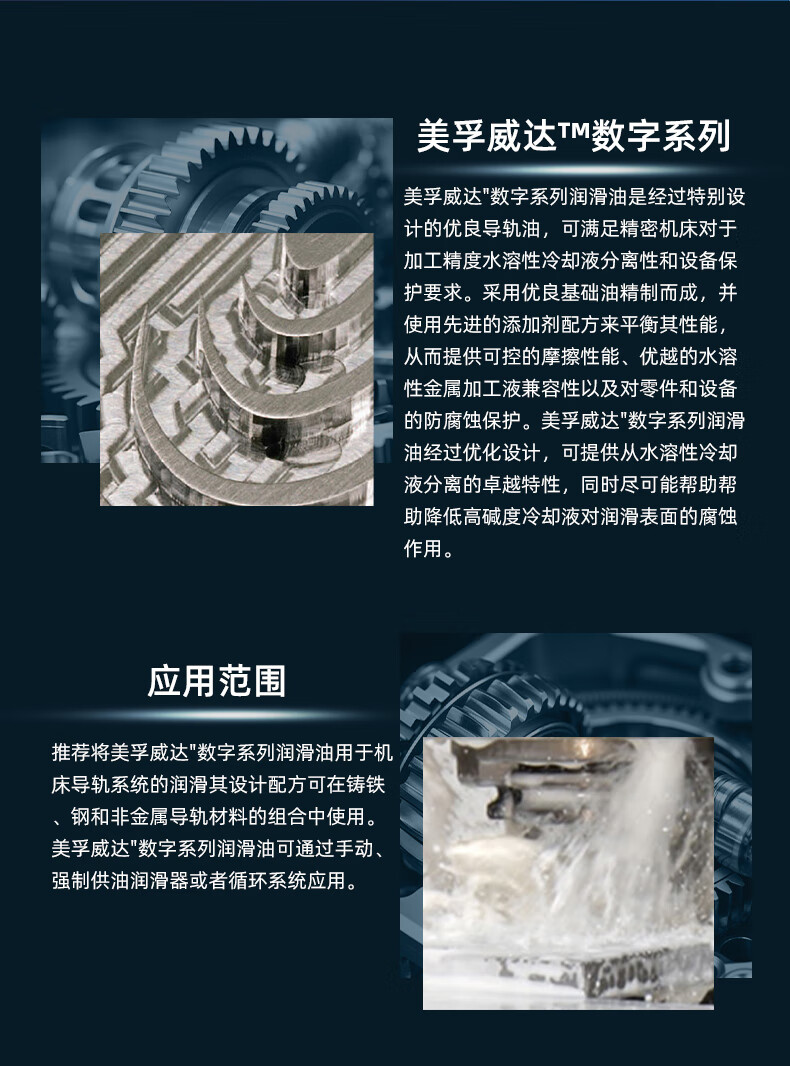 美孚威达™数字系列

美孚威达"数字系列润滑油是经过特别设计的优良导轨油，可满足精密机床对于加工精度水溶性冷却液分离性和设备保护要求。采用优良基础油精制而成，并使用先进的添加剂配方来平衡其性能，从而提供可控的摩擦性能、优越的水溶性金属加工液兼容性以及对零件和设备的防腐蚀保护。美孚威达"数字系列润滑油经过优化设计，可提供从水溶性冷却液分离的卓越特性，同时尽可能帮助帮助降低高碱度冷却液对润滑表面的腐蚀作用。

应用范围

推荐将美孚威达"数字系列润滑油用于机床导轨系统的润滑其设计配方可在铸铁、钢和非金属导轨材料的组合中使用。美孚威达"数字系列润滑油可通过手动、强制供油润滑器或者循环系统应用。