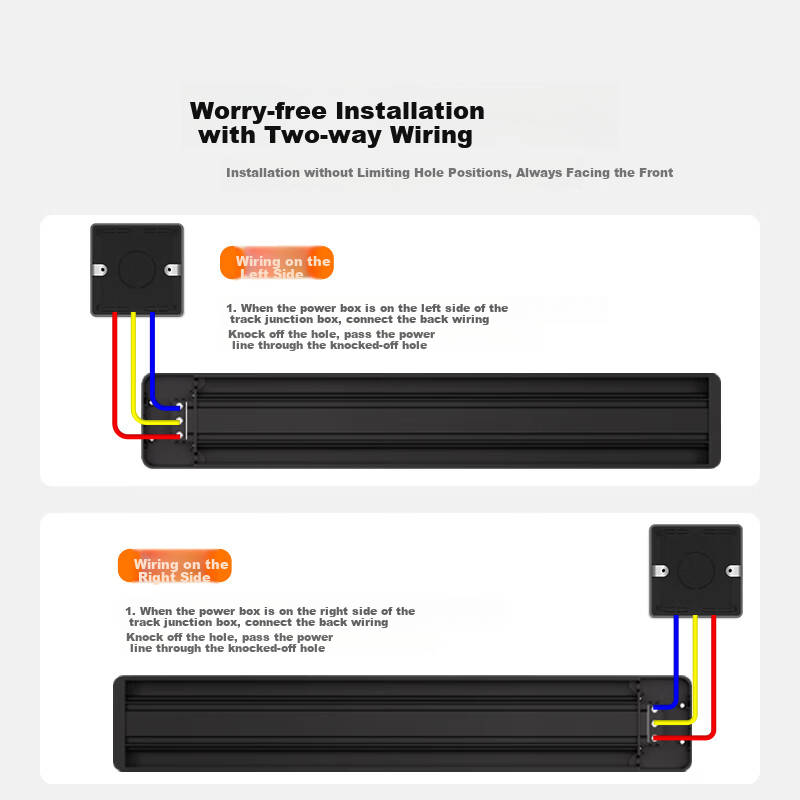 Worry-free Installation with Two-way Wiring

Installation without Limiting Hole Positions, Always Facing the Front

Wiring on the Left Side

1. When the power box is on the left side of the track junction box, connect the back wiring

Knock off the hole, pass the power line through the knocked-off hole

Wiring on the Right Side

1. When the power box is on the right side of the track junction box, connect the back wiring

Knock off the hole, pass the power line through the knocked-off hole