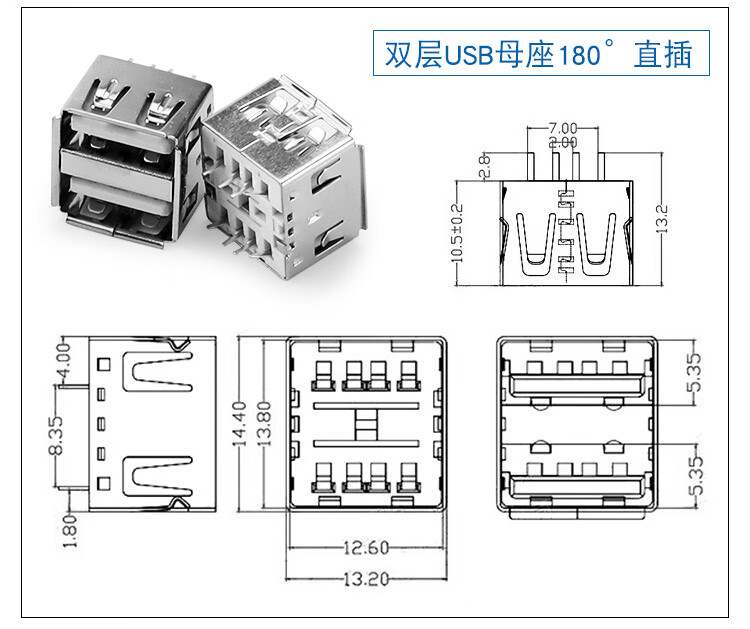 双层USB母座180° 直插

7.00
2.00
2.8
10.5±0.2
13.2

4.00
8.35
1.80

14.40
13.80
12.60
13.20

5.35
5.35