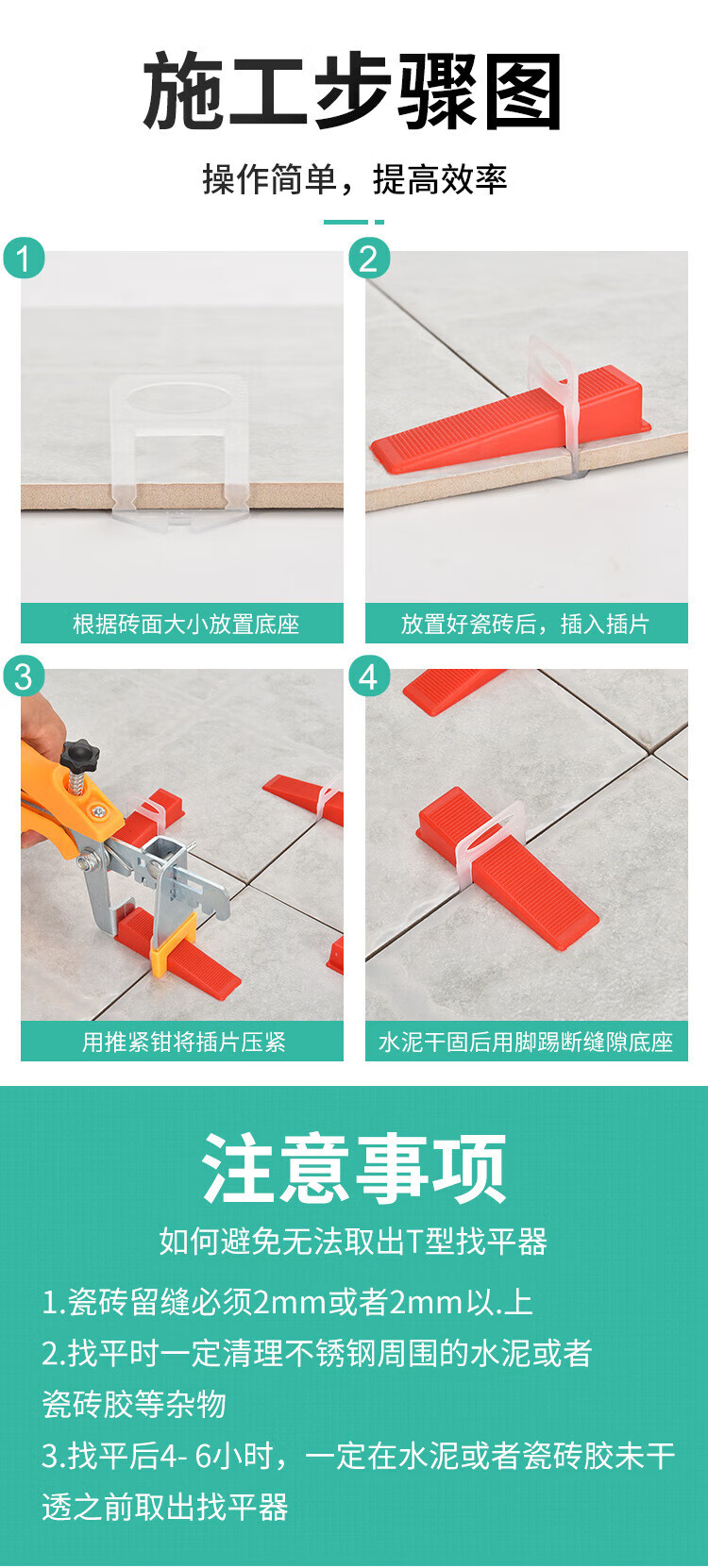 施工步骤图

操作简单，提高效率

1

根据砖面大小放置底座

2

放置好瓷砖后，插入插片

3

用推紧钳将插片压紧

4

水泥干固后用脚踢断缝隙底座

注意事项

如何避免无法取出T型找平器

1.瓷砖留缝必须2mm或者2mm以.上

2.找平时一定清理不锈钢周围的水泥或者瓷砖胶等杂物

3.找平后4- 6小时，一定在水泥或者瓷砖胶未干透之前取出找平器