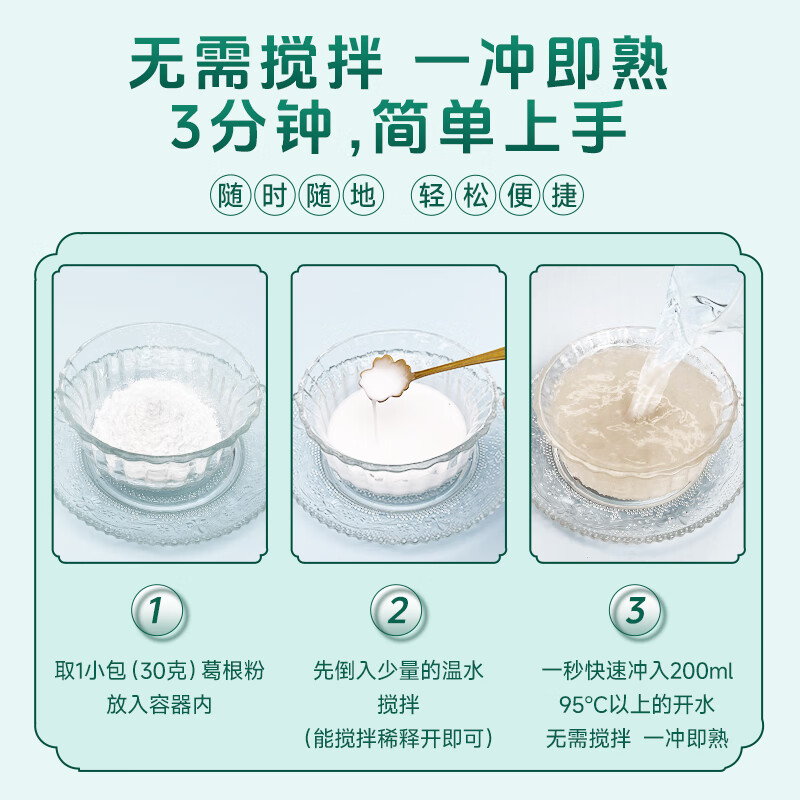 无需搅拌 一冲即熟
3分钟，简单上手

随时随地 轻松便捷

1
取1小包（30克）葛根粉
放入容器内

2
先倒入少量的温水
搅拌
（能搅拌稀释开即可）

3
一秒快速冲入200ml
95°C以上的开水
无需搅拌 一冲即熟