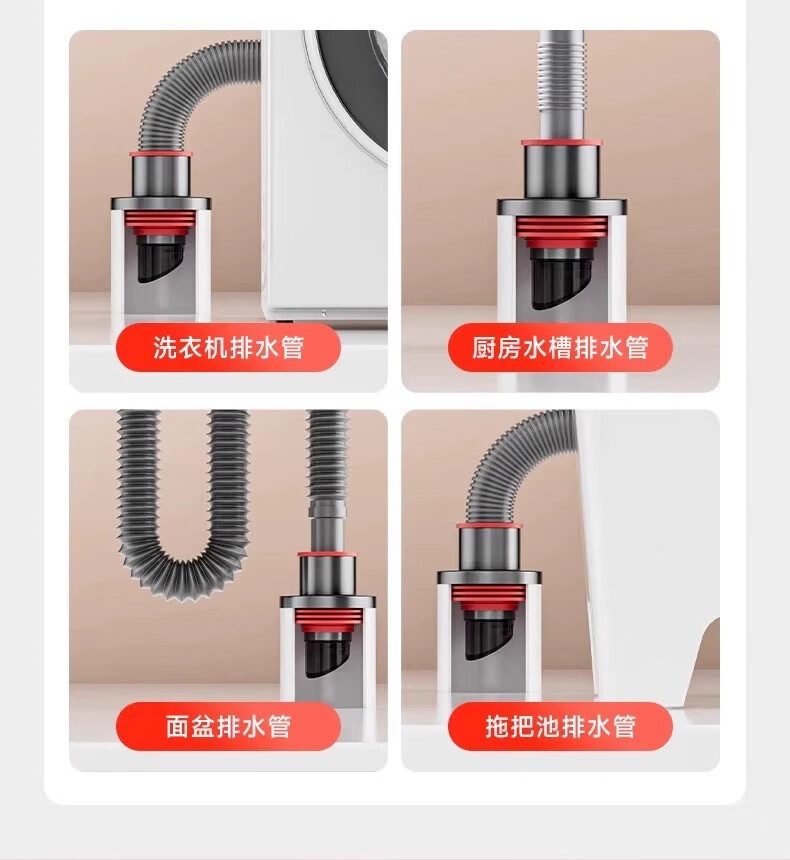 洗衣机排水管

厨房水槽排水管

面盆排水管

拖把池排水管