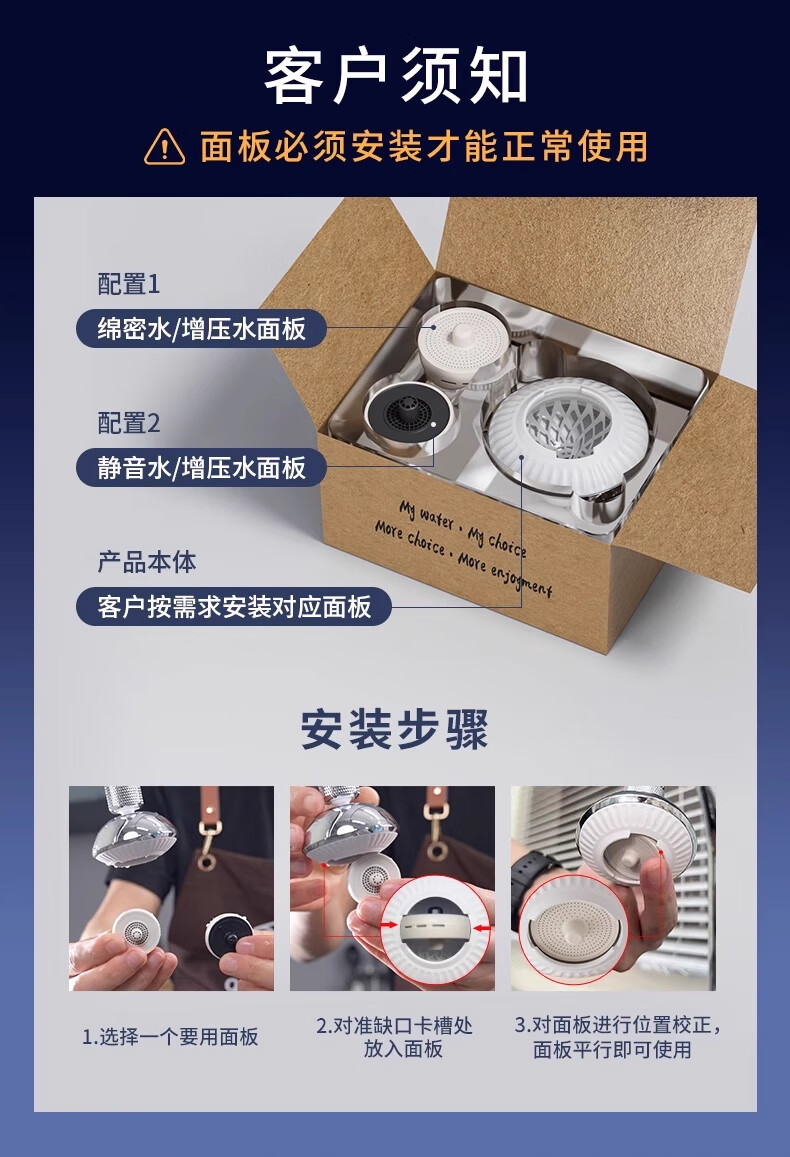 客户须知

面板必须安装才能正常使用

配置1

绵密水/增压水面板

配置2

静音水/增压水面板

产品本体

客户按需求安装对应面板

My water · My choice
More choice · More enjoyment

安装步骤

1.选择一个要用面板

2.对准缺口卡槽处放入面板

3.对面板进行位置校正，面板平行即可使用