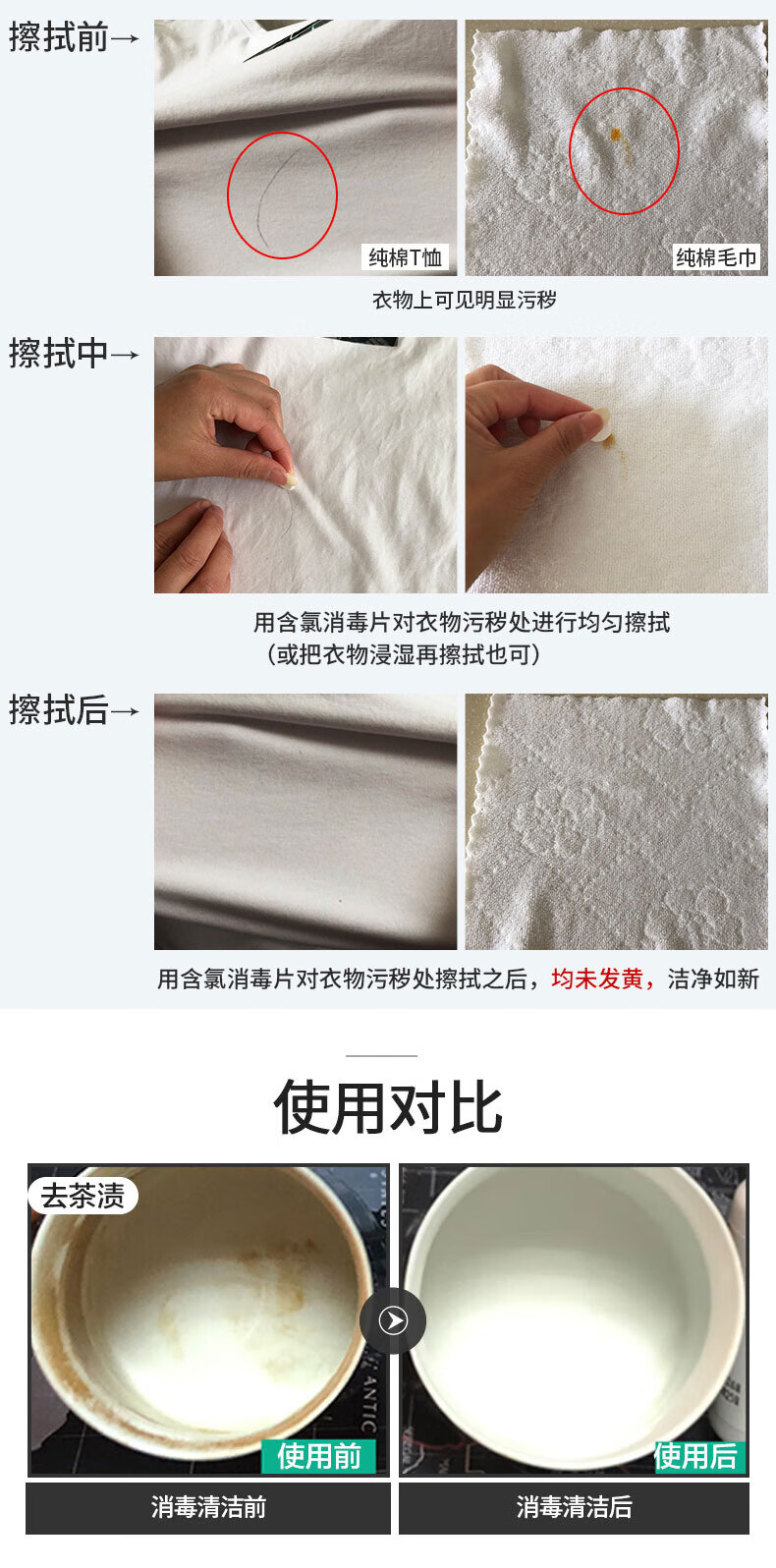 擦拭前→

纯棉T恤

纯棉毛巾

衣物上可见明显污秽

擦拭中→

用含氯消毒片对衣物污秽处进行均匀擦拭
（或把衣物浸湿再擦拭也可）

擦拭后→

用含氯消毒片对衣物污秽处擦拭之后，均未发黄，洁净如新

使用对比

去茶渍

ANTIC

使用前

使用后

消毒清洁前

消毒清洁后