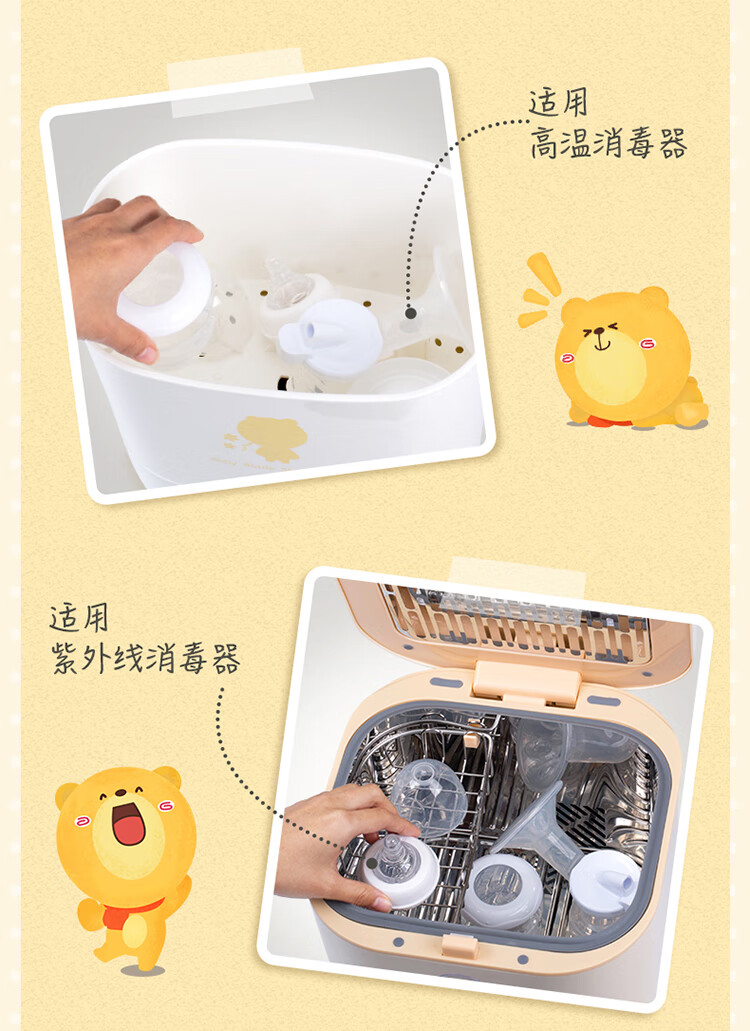 适用
高温消毒器

适用
紫外线消毒器