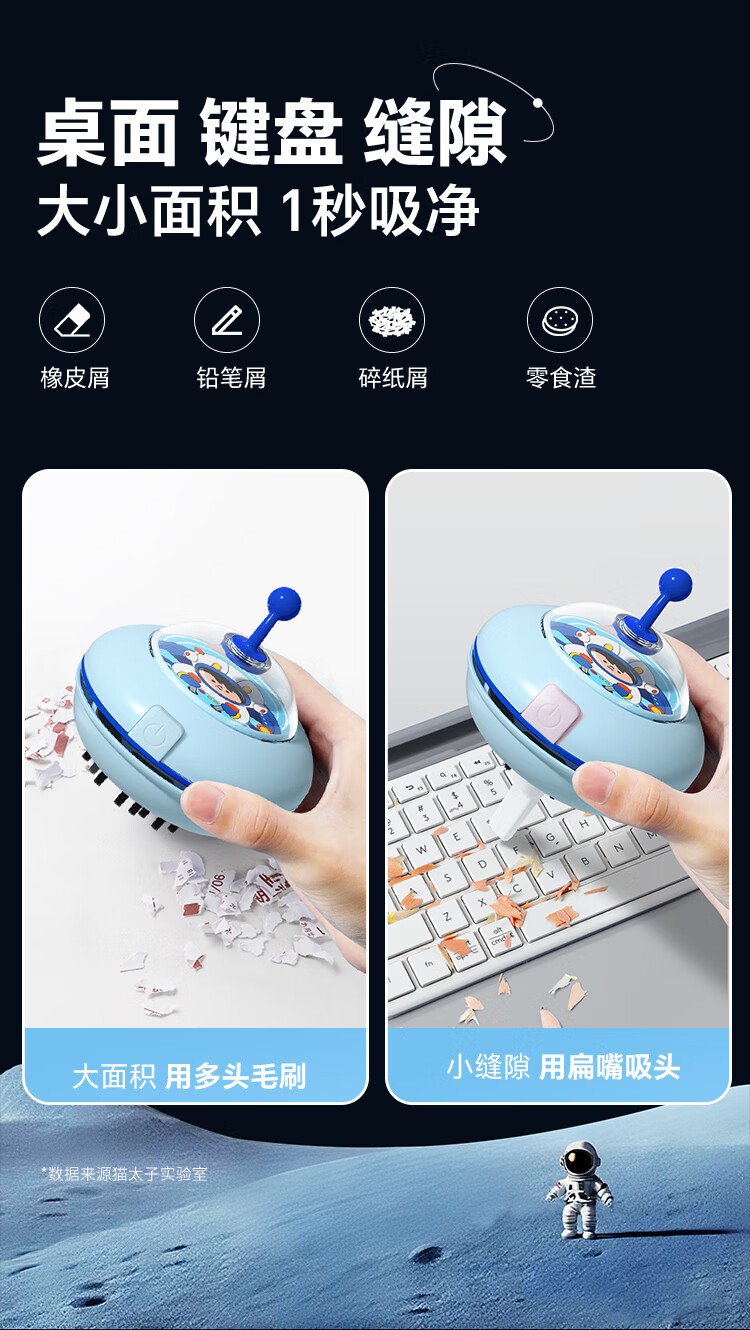 桌面 键盘 缝隙
大小面积 1秒吸净

橡皮屑

铅笔屑

碎纸屑

零食渣

大面积 用多头毛刷

小缝隙 用扁嘴吸头

*数据来源猫太子实验室