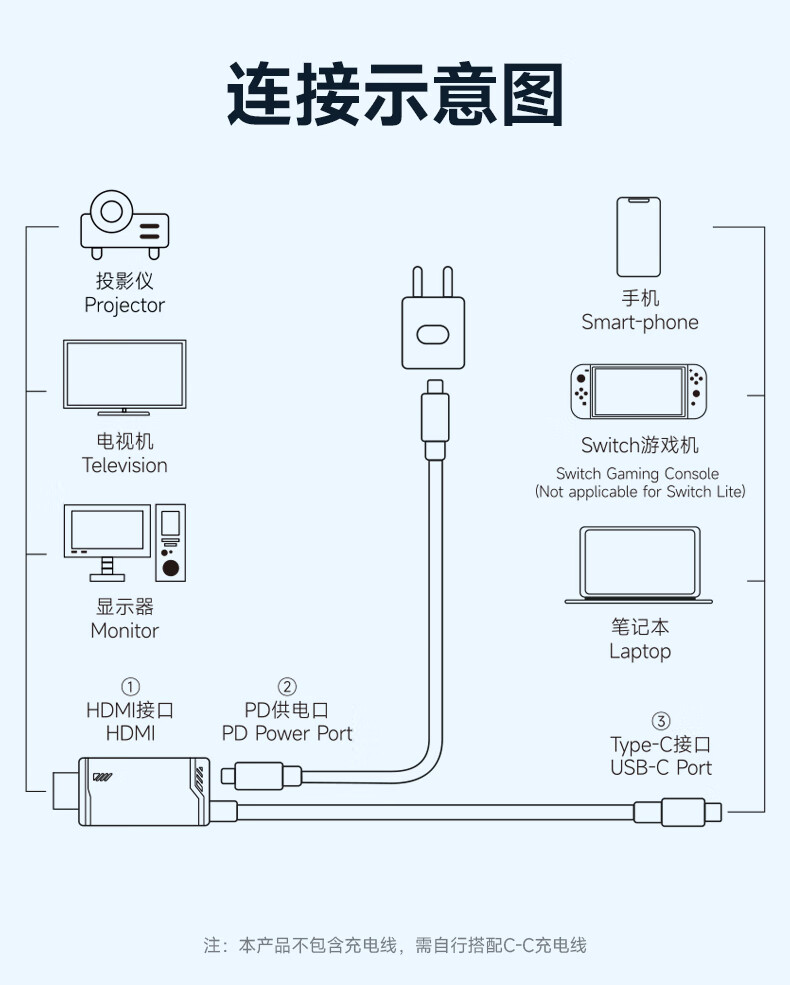 连接示意图

投影仪
Projector

电视机
Television

显示器
Monitor

手机
Smart-phone

Switch游戏机
Switch Gaming Console
(Not applicable for Switch Lite)

笔记本
Laptop

①
HDMI接口
HDMI

②
PD供电口
PD Power Port

③
Type-C接口
USB-C Port

注：本产品不包含充电线，需自行搭配C-C充电线