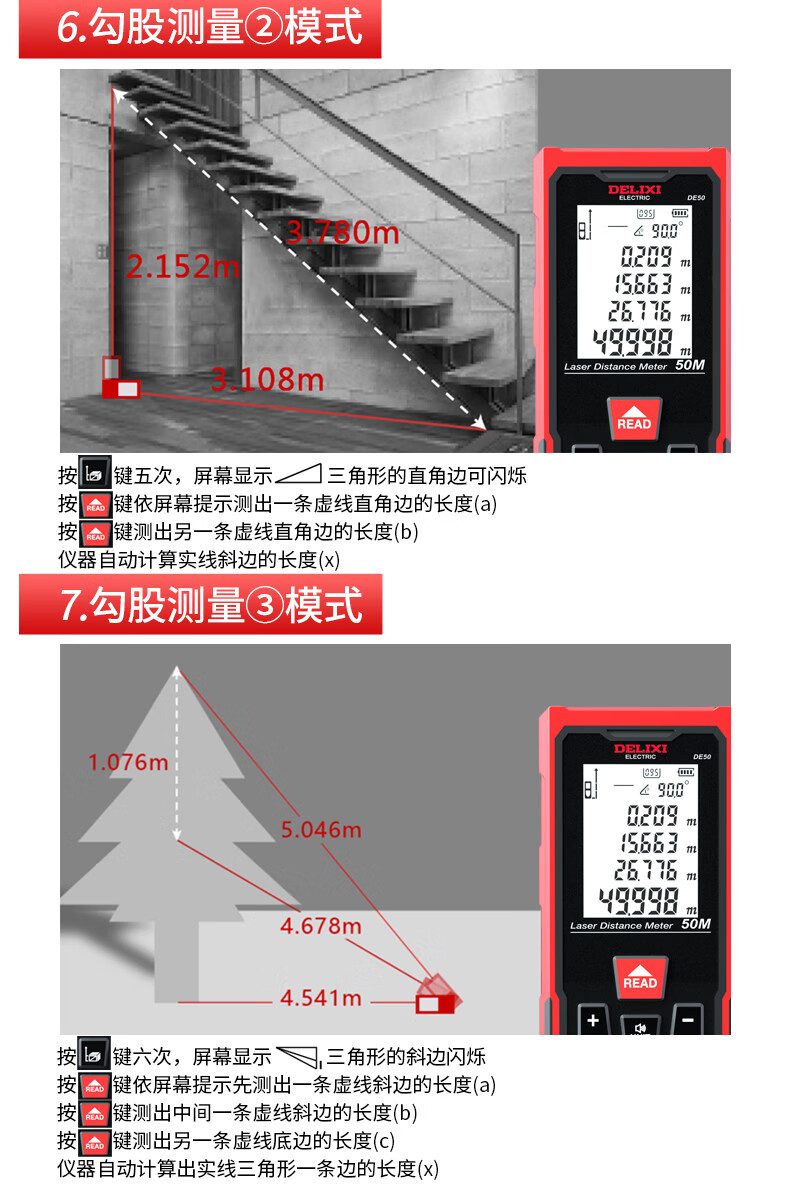 6.勾股测量②模式

3.780m
2.152m
3.108m

DELIXI
ELECTRIC
DE50
095
90.0°
0.209 m
15.663 m
26.776 m
49.998 m
Laser Distance Meter 50M
READ

按 键五次，屏幕显示 三角形的直角边可闪烁
按 READ 键依屏幕提示测出一条虚线直角边的长度(a)
按 READ 键测出另一条虚线直角边的长度(b)
仪器自动计算实线斜边的长度(x)

7.勾股测量③模式

1.076m
5.046m
4.678m
4.541m

DELIXI
ELECTRIC
DE50
095
90.0°
0.209 m
15.663 m
26.776 m
49.998 m
Laser Distance Meter 50M
READ
+
−

按 键六次，屏幕显示 三角形的斜边闪烁
按 READ 键依屏幕提示先测出一条虚线斜边的长度(a)
按 READ 键测出中间一条虚线斜边的长度(b)
按 READ 键测出另一条虚线底边的长度(c)
仪器自动计算出实线三角形一条边的长度(x)