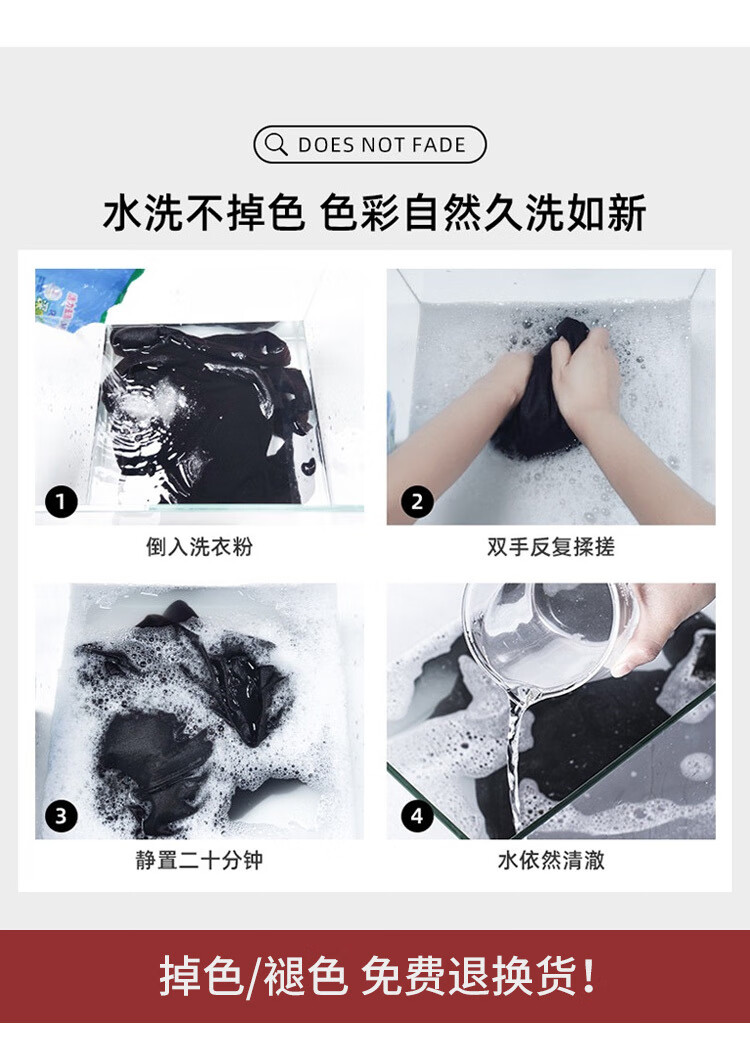 DOES NOT FADE

水洗不掉色 色彩自然久洗如新

1
倒入洗衣粉

2
双手反复揉搓

3
静置二十分钟

4
水依然清澈

掉色/褪色 免费退换货!