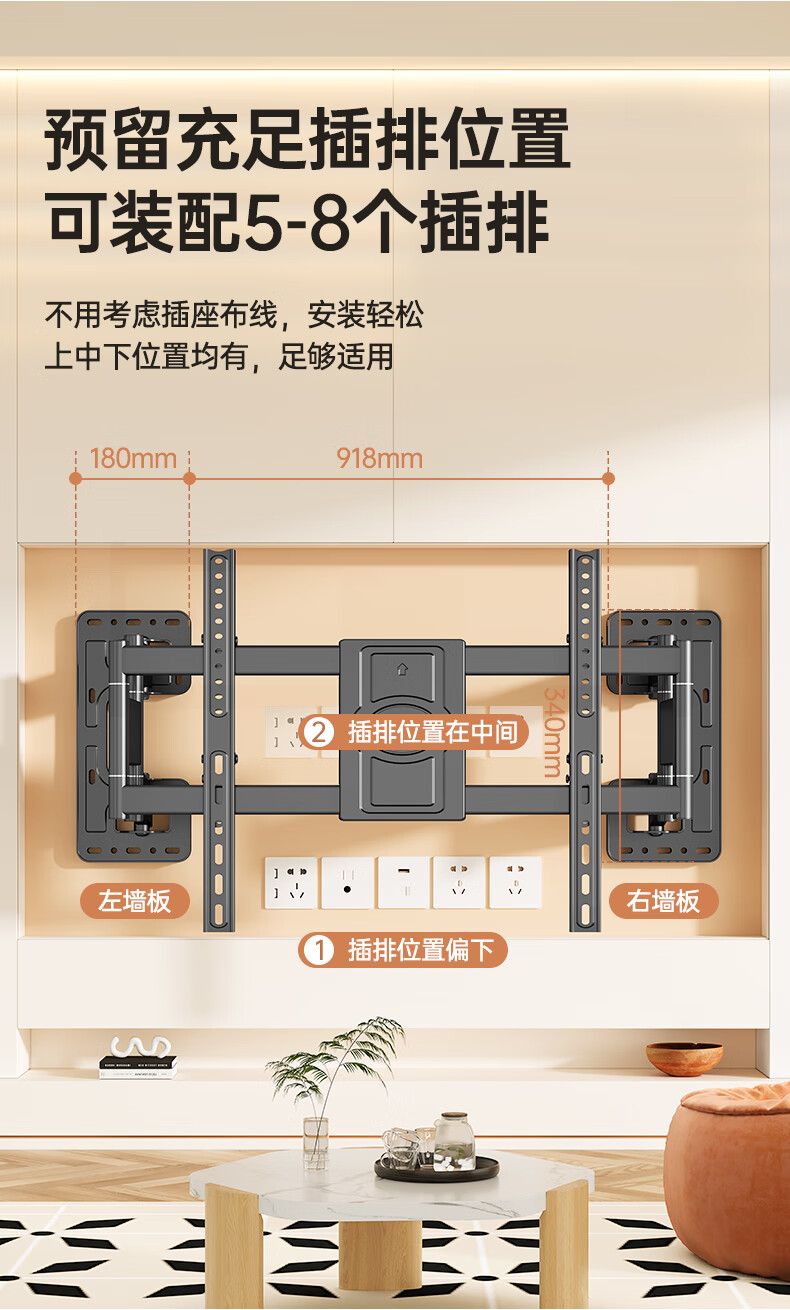 预留充足插排位置
可装配5-8个插排

不用考虑插座布线，安装轻松
上中下位置均有，足够适用

180mm
918mm
340mm
2 插排位置在中间
左墙板
右墙板
1 插排位置偏下