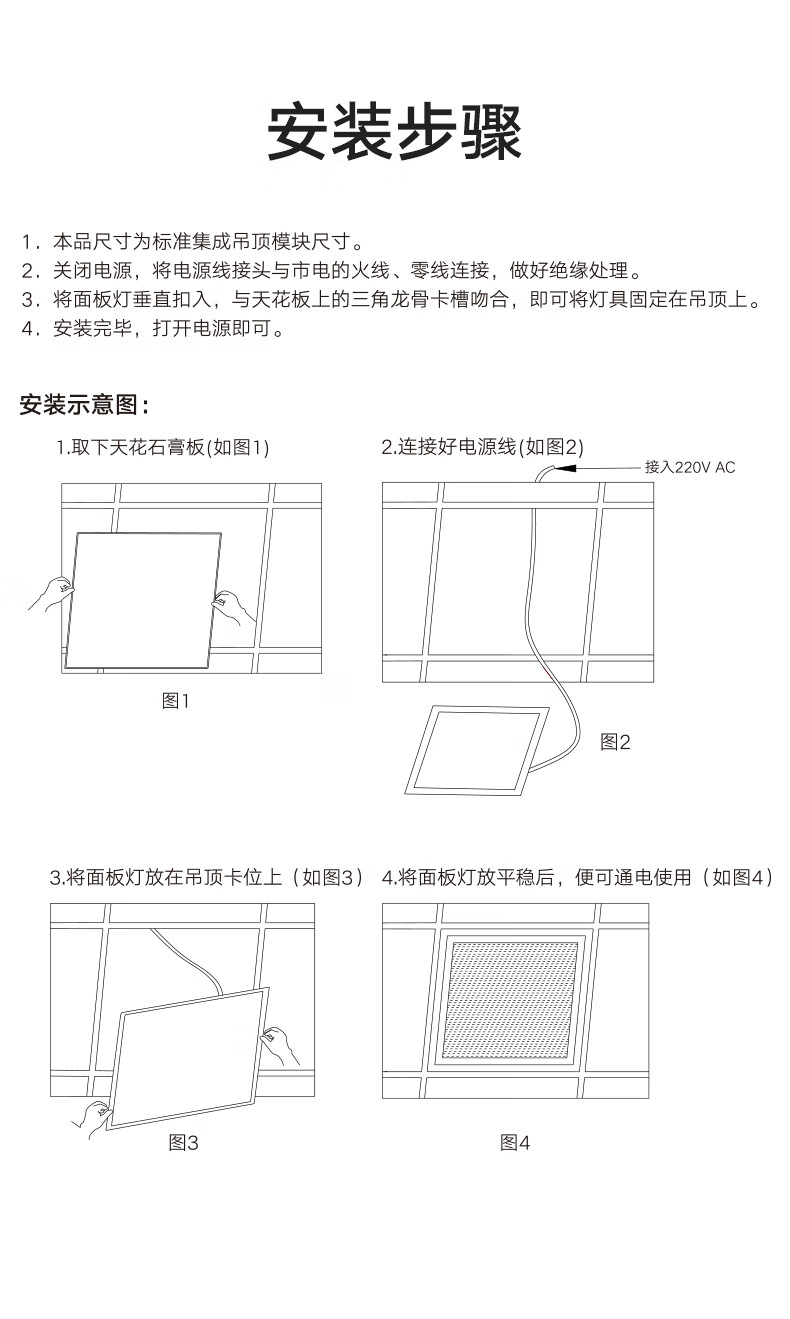 安装步骤

1．本品尺寸为标准集成吊顶模块尺寸。
2．关闭电源，将电源线接头与市电的火线、零线连接，做好绝缘处理。
3．将面板灯垂直扣入，与天花板上的三角龙骨卡槽吻合，即可将灯具固定在吊顶上。
4．安装完毕，打开电源即可。

安装示意图：

1.取下天花石膏板(如图1)

图1

2.连接好电源线(如图2)

接入220V AC

图2

3.将面板灯放在吊顶卡位上（如图3）

图3

4.将面板灯放平稳后，便可通电使用（如图4）

图4