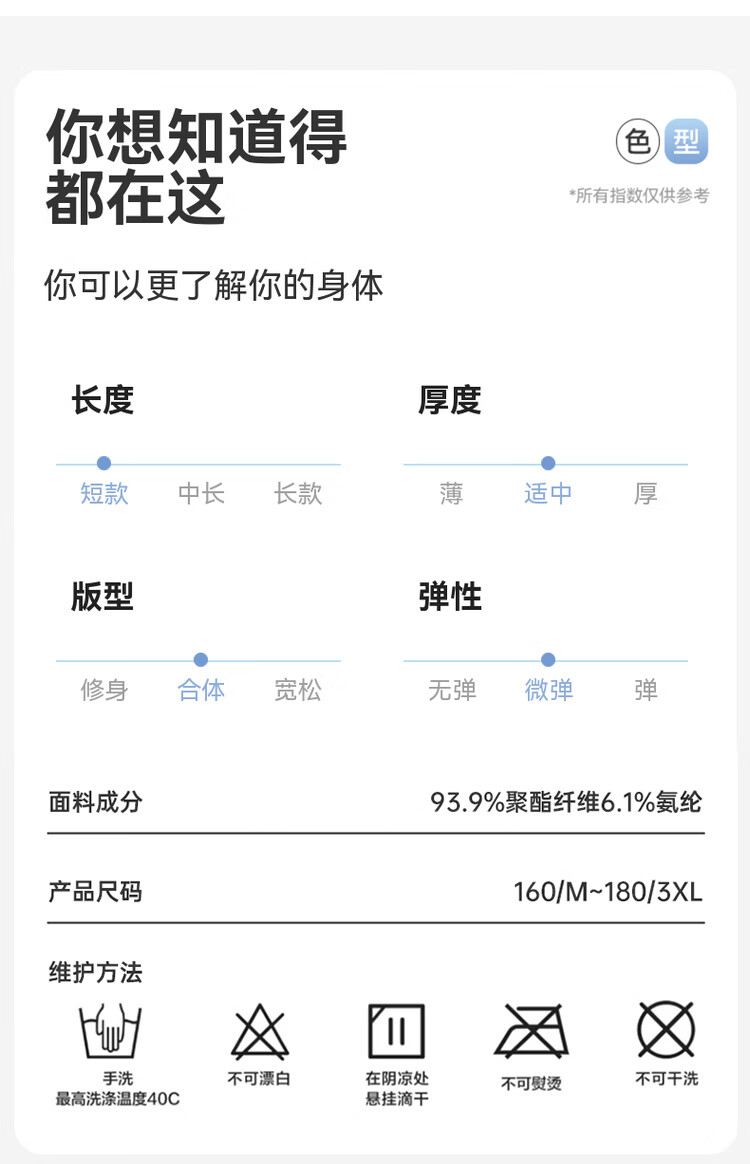 你想知道得
都在这

色 型

*所有指数仅供参考

你可以更了解你的身体

长度
短款 中长 长款

厚度
薄 适中 厚

版型
修身 合体 宽松

弹性
无弹 微弹 弹

面料成分 93.9%聚酯纤维6.1%氨纶

产品尺码 160/M~180/3XL

维护方法

手洗
最高洗涤温度40C

不可漂白

在阴凉处
悬挂滴干

不可熨烫

不可干洗