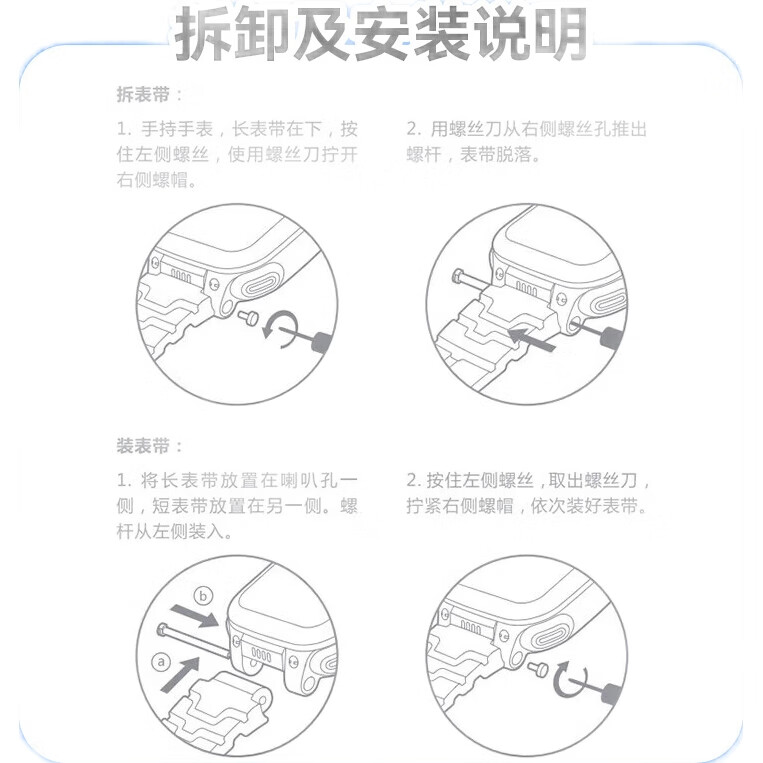 拆卸及安装说明

拆表带：

1. 手持手表，长表带在下，按住左侧螺丝，使用螺丝刀拧开右侧螺帽。

2. 用螺丝刀从右侧螺丝孔推出螺杆，表带脱落。

装表带：

1. 将长表带放置在喇叭孔一侧，短表带放置在另一侧。螺杆从左侧装入。

2. 按住左侧螺丝，取出螺丝刀，拧紧右侧螺帽，依次装好表带。

b

a